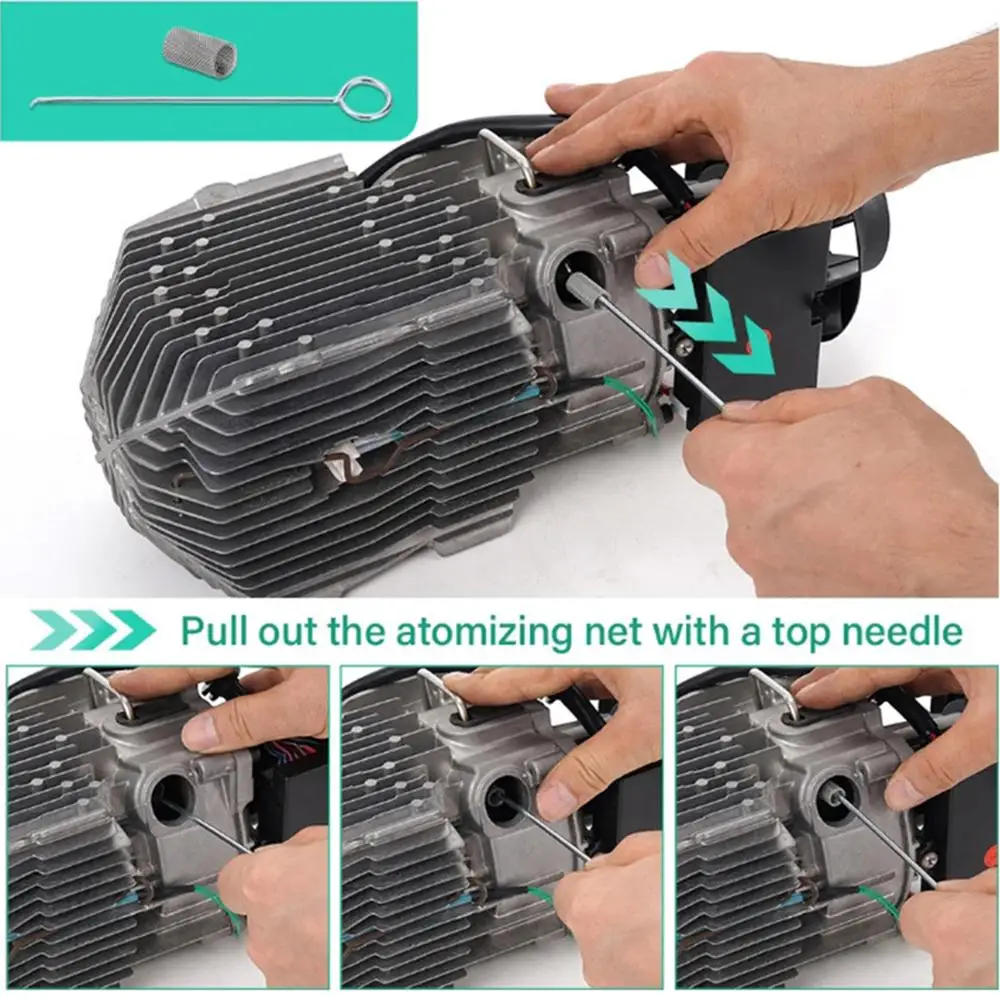 Pull out the atomizing net with a top needle