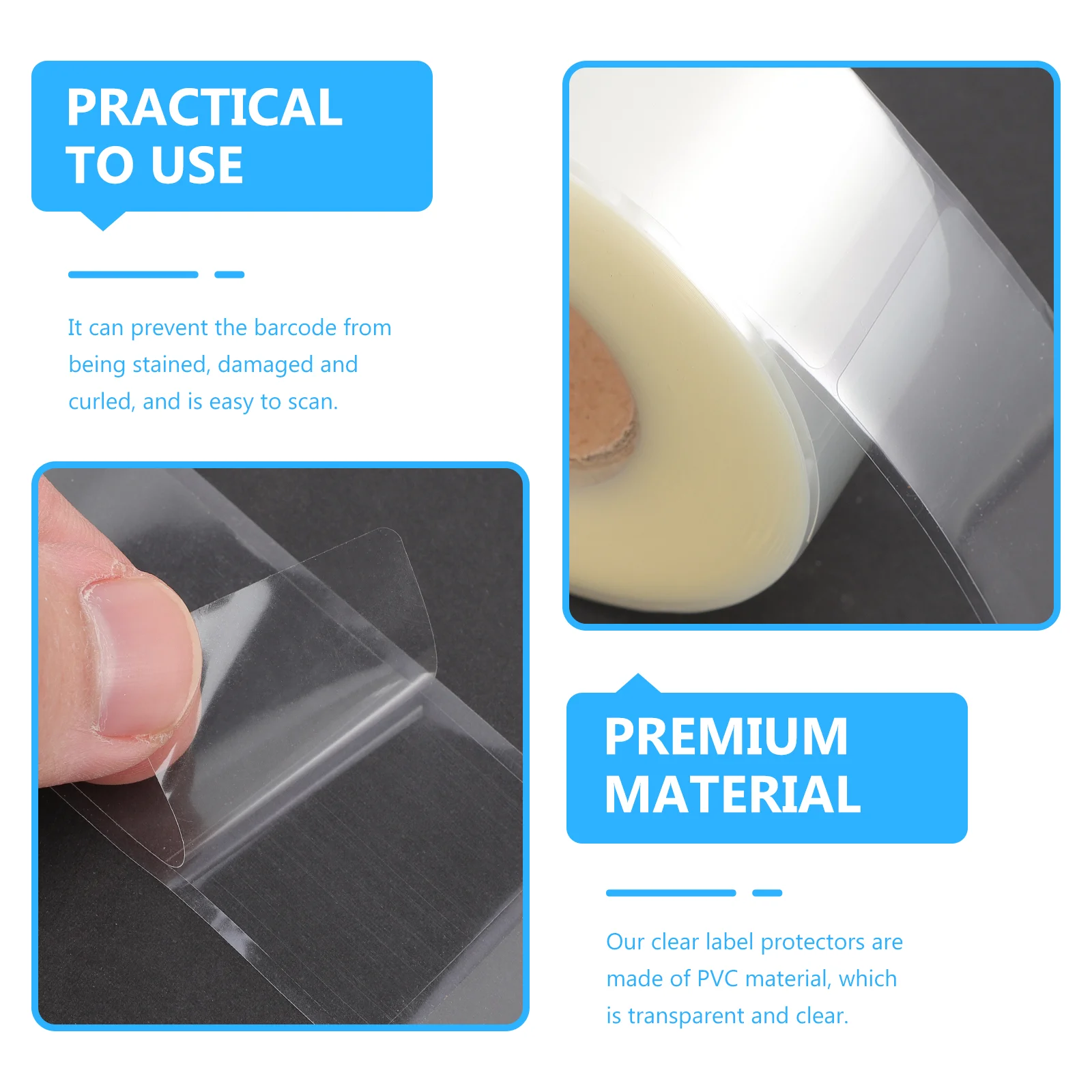 PRACTICAL TO USE

It can prevent the barcode from being stained, damaged and curled, and is easy to scan.

PREMIUM MATERIAL

Our clear label protectors are made of PVC material, which is transparent and clear.