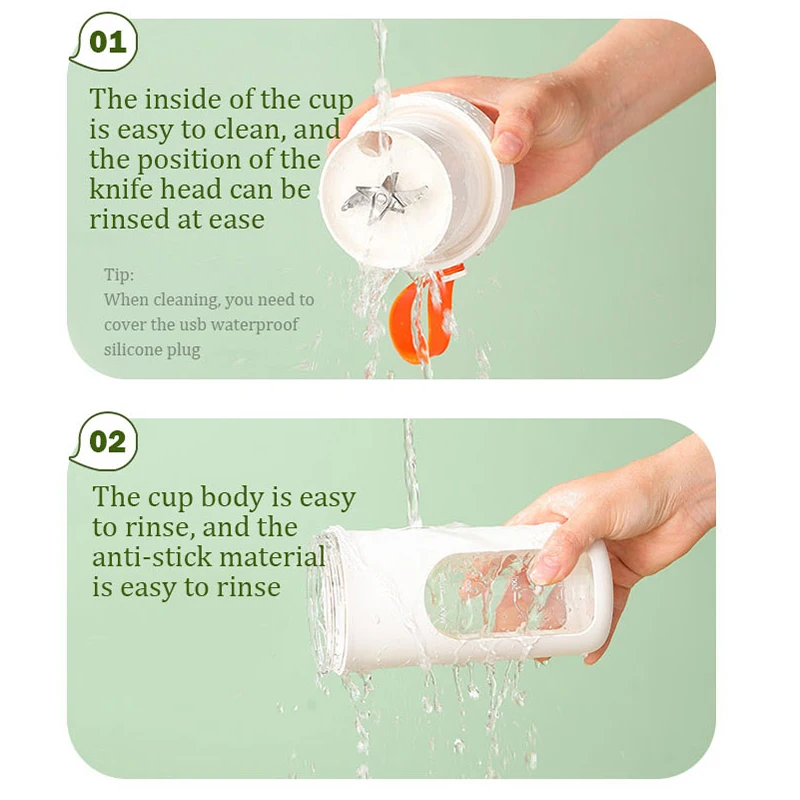 01

The inside of the cup is easy to clean, and the position of the knife head can be rinsed at ease

Tip:
When cleaning, you need to cover the usb waterproof silicone plug

02

The cup body is easy to rinse, and the anti-stick material is easy to rinse