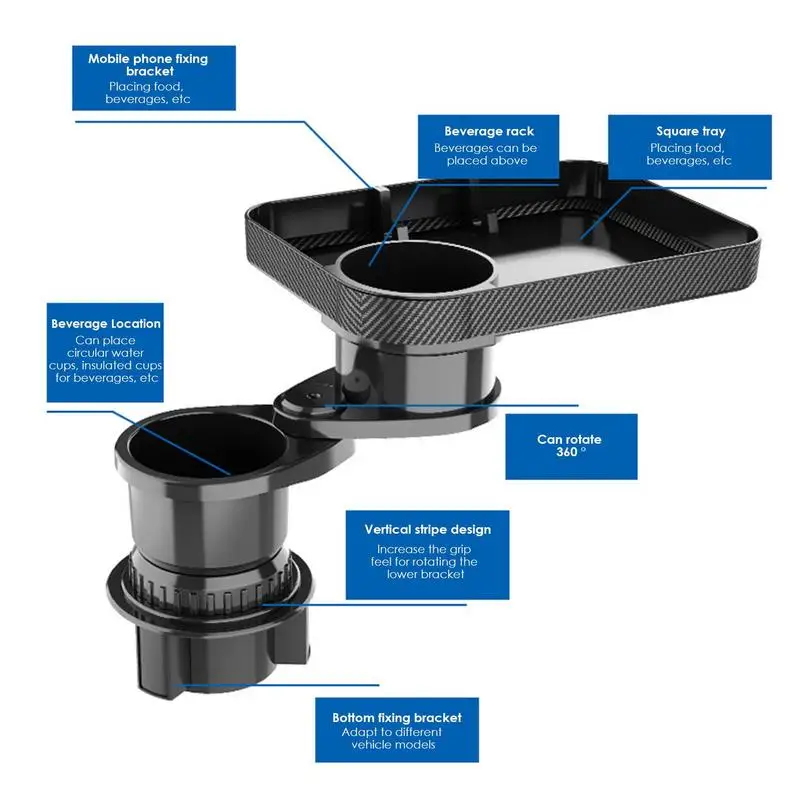 Mobile phone fixing bracket
Placing food, beverages, etc

Beverage rack
Beverages can be placed above

Square tray
Placing food, beverages, etc

Beverage Location
Can place circular water cups, insulated cups for beverages, etc

Can rotate 360 °

Vertical stripe design
Increase the grip feel for rotating the lower bracket

Bottom fixing bracket
Adapt to different vehicle models