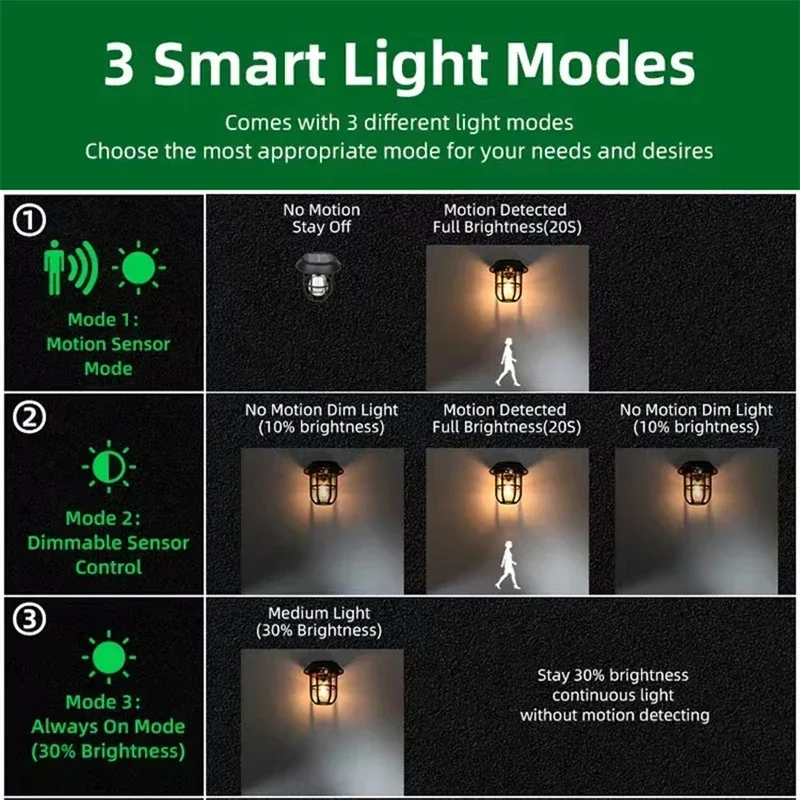 3 Smart Light Modes

Comes with 3 different light modes
Choose the most appropriate mode for your needs and desires

①

Mode 1:
Motion Sensor Mode

No Motion
Stay Off

Motion Detected
Full Brightness(20S)

②

Mode 2:
Dimmable Sensor Control

No Motion Dim Light
(10% brightness)

Motion Detected
Full Brightness(20S)

No Motion Dim Light
(10% brightness)

③

Mode 3:
Always On Mode
(30% Brightness)

Medium Light
(30% Brightness)

Stay 30% brightness
continuous light
without motion detecting