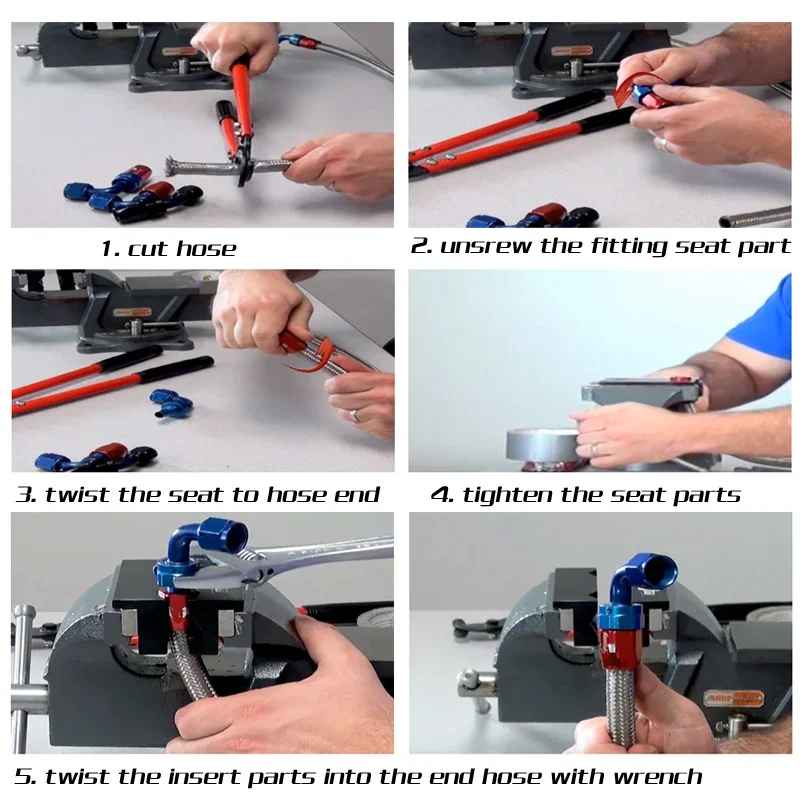 1. cut hose

2. unsrew the fitting seat part

3. twist the seat to hose end

4. tighten the seat parts

5. twist the insert parts into the end hose with wrench