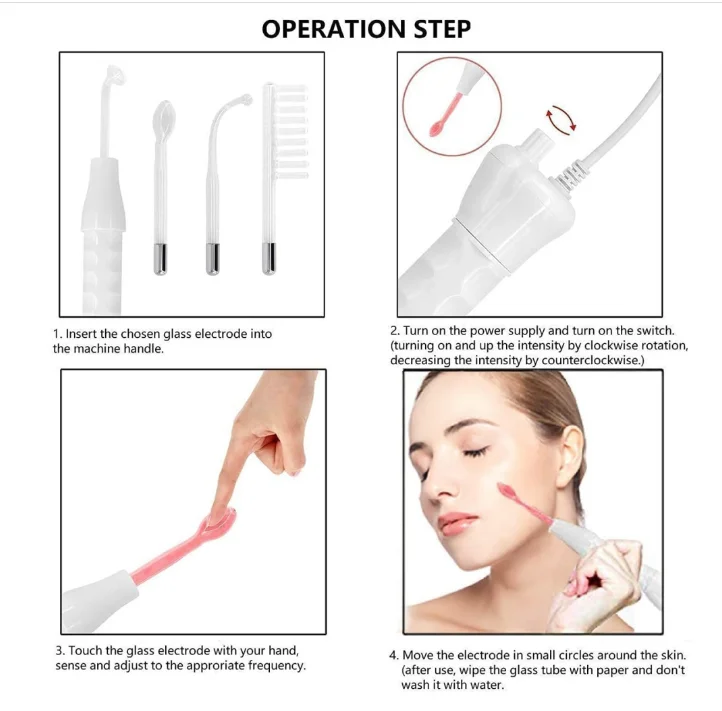 OPERATION STEP

1. Insert the chosen glass electrode into the machine handle.

2. Turn on the power supply and turn on the switch. (turning on and up the intensity by clockwise rotation, decreasing the intensity by counterclockwise.)

3. Touch the glass electrode with your hand, sense and adjust to the approriate frequency.

4. Move the electrode in small circles around the skin. (after use, wipe the glass tube with paper and don't wash it with water.