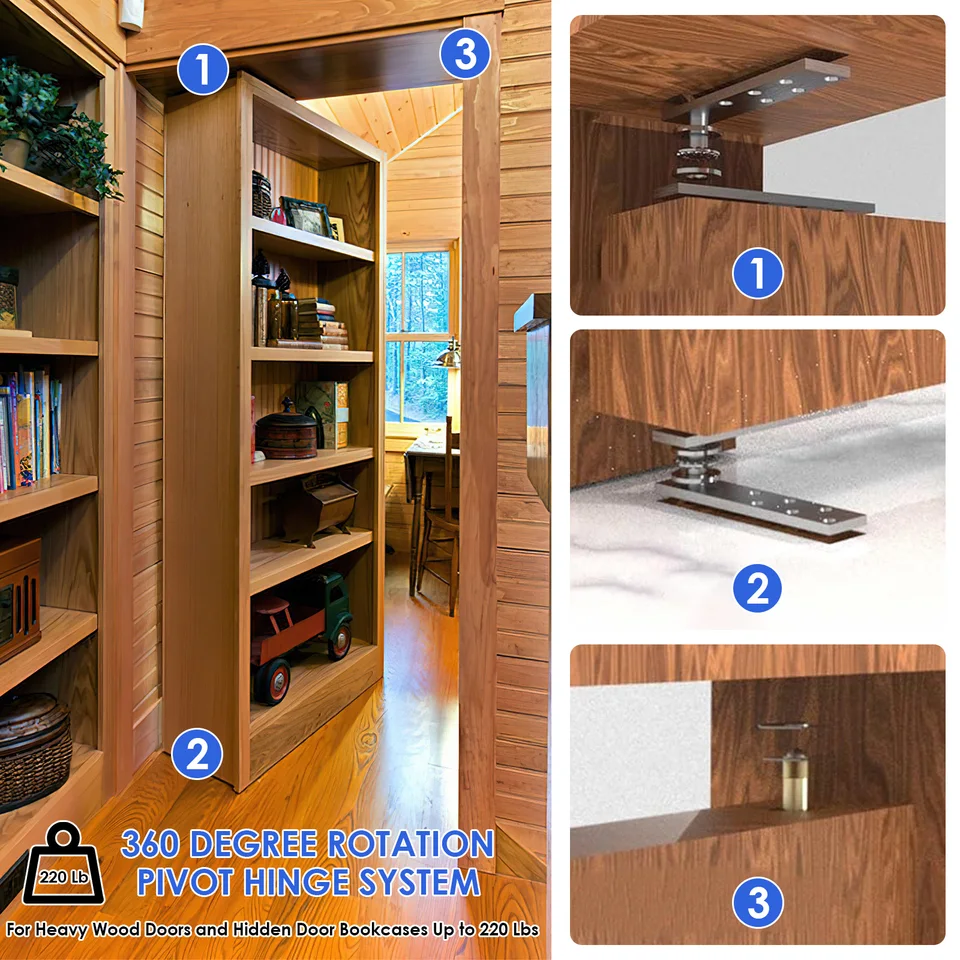 1

3

2

220 Lb

360 DEGREE ROTATION PIVOT HINGE SYSTEM

For Heavy Wood Doors and Hidden Door Bookcases Up to 220 Lbs

1

2

3