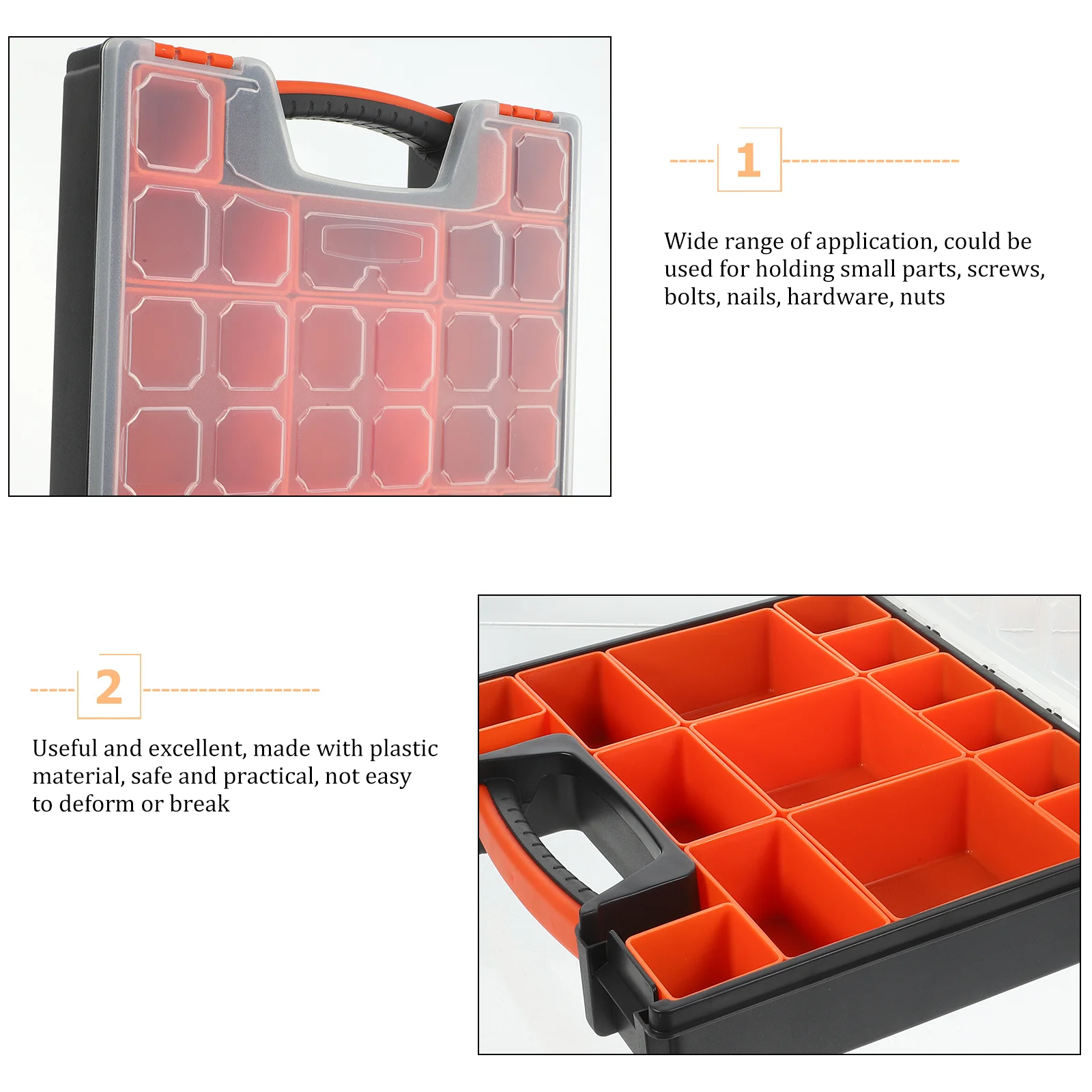 1

Wide range of application, could be used for holding small parts, screws, bolts, nails, hardware, nuts

2

Useful and excellent, made with plastic material, safe and practical, not easy to deform or break