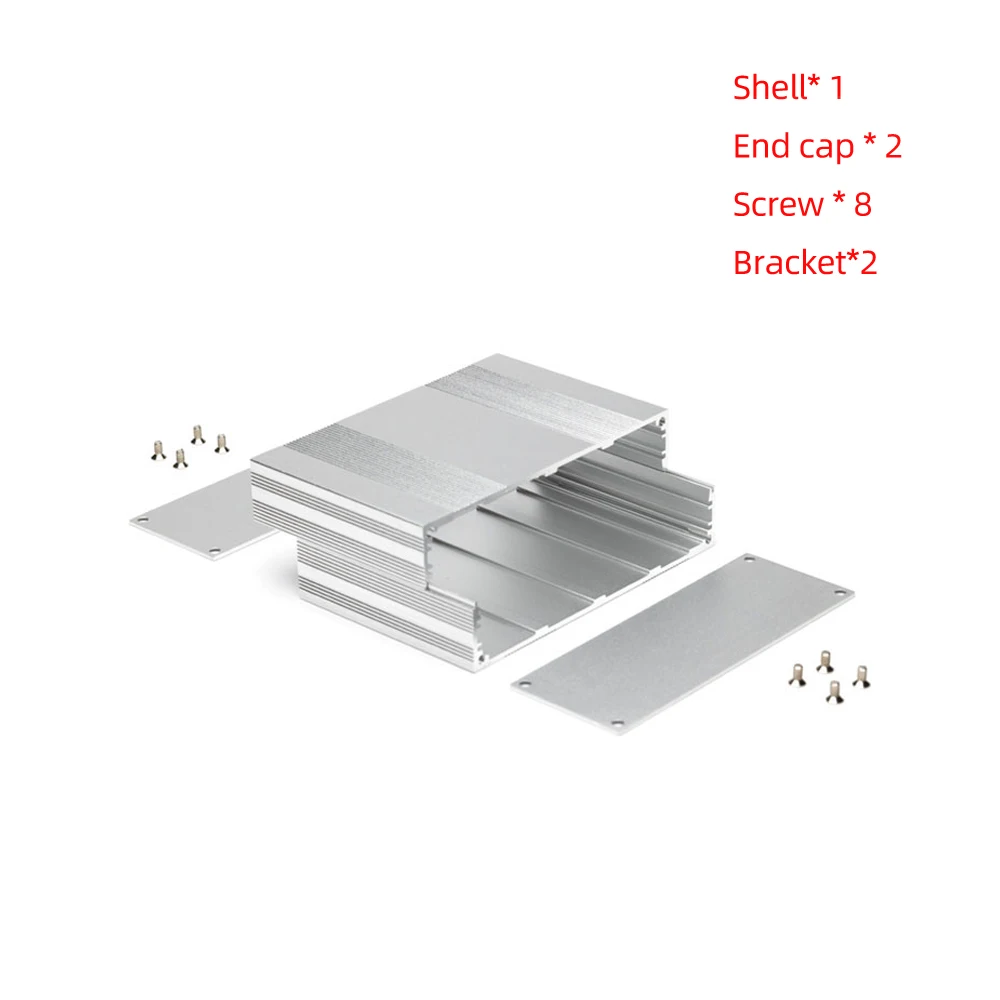 Shell* 1
End cap * 2
Screw * 8
Bracket*2