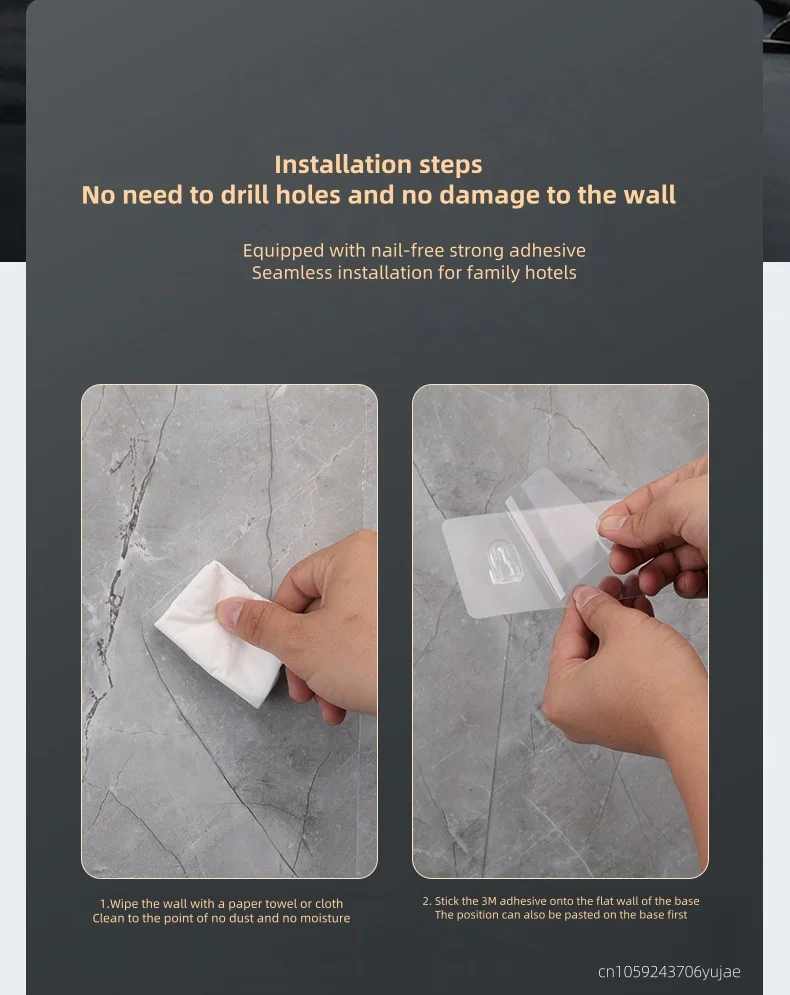 Installation steps
No need to drill holes and no damage to the wall

Equipped with nail-free strong adhesive
Seamless installation for family hotels

1.Wipe the wall with a paper towel or cloth
Clean to the point of no dust and no moisture

2. Stick the 3M adhesive onto the flat wall of the base
The position can also be pasted on the base first

cn1059243706yujae