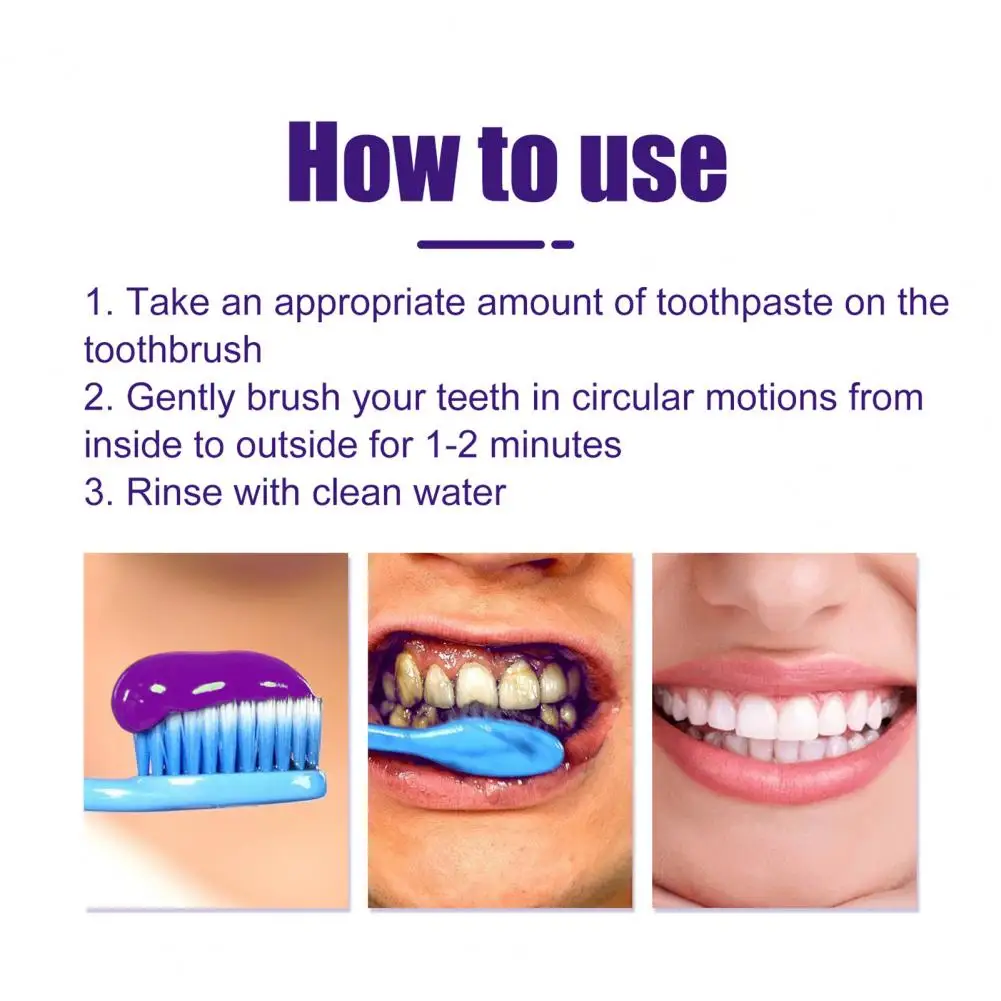 How to use

1. Take an appropriate amount of toothpaste on the toothbrush
2. Gently brush your teeth in circular motions from inside to outside for 1-2 minutes
3. Rinse with clean water