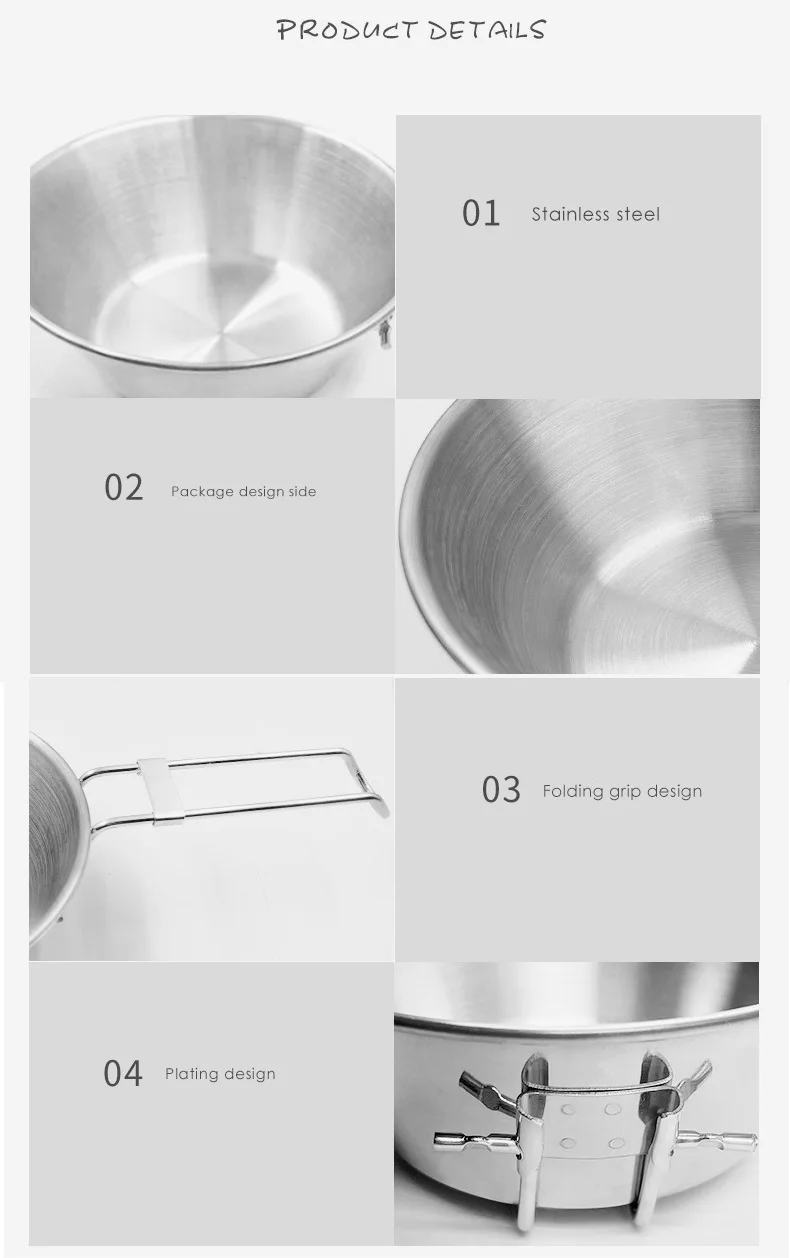 PRODUCT DETAILS

01 Stainless steel

02 Package design side

03 Folding grip design

04 Plating design