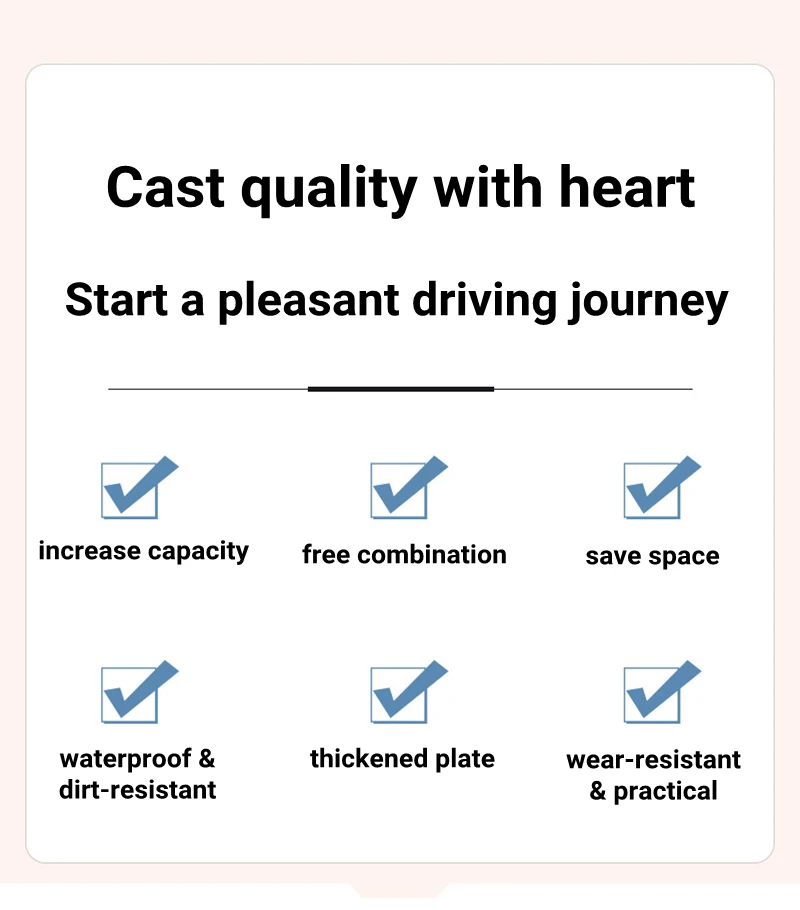 Cast quality with heart

Start a pleasant driving journey

☑
increase capacity

☑
free combination

☑
save space

☑
waterproof & dirt-resistant

☑
thickened plate

☑
wear-resistant & practical