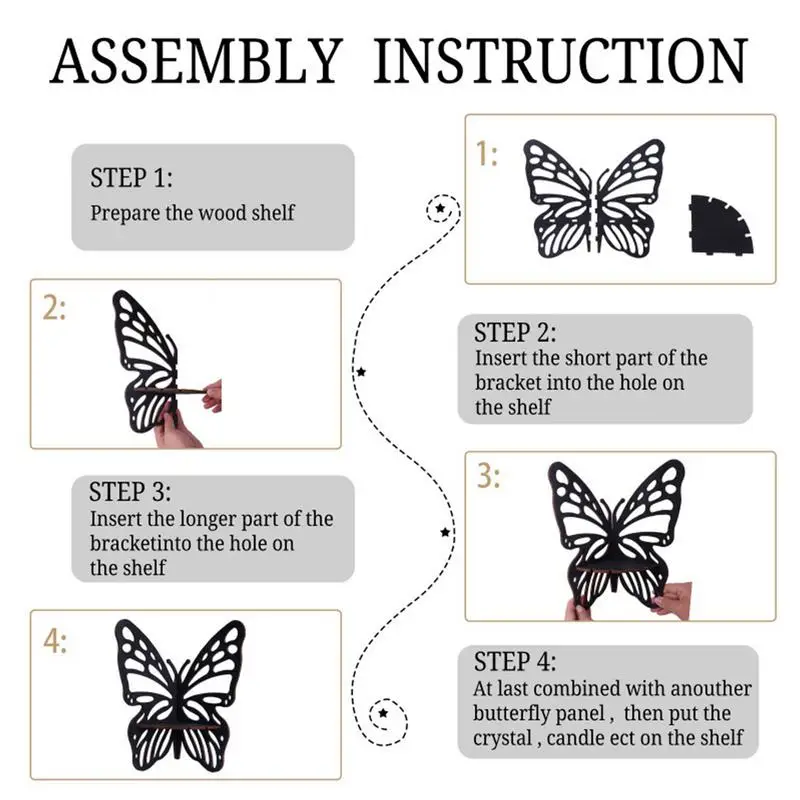 ASSEMBLY INSTRUCTION

STEP 1:
Prepare the wood shelf

1:

2:

STEP 2:
Insert the short part of the bracket into the hole on the shelf

STEP 3:
Insert the longer part of the bracketinto the hole on the shelf

3:

4:

STEP 4:
At last combined with anouther butterfly panel , then put the crystal , candle ect on the shelf