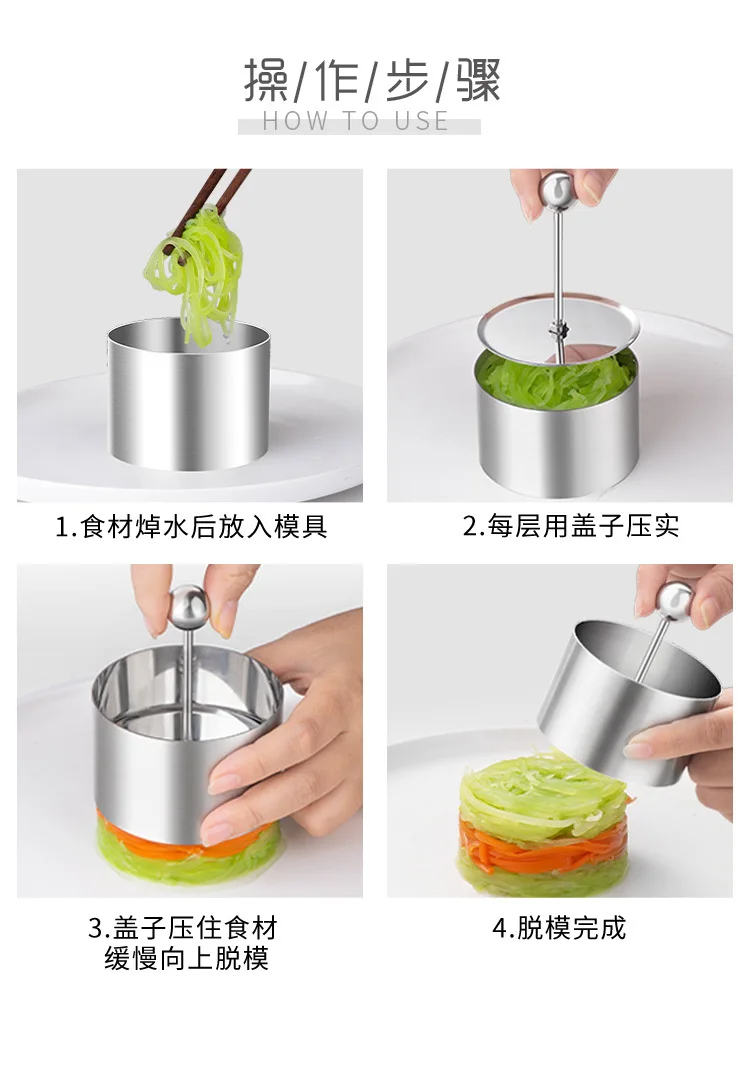 操/作/步/骤
HOW TO USE

1.食材焯水后放入模具

2.每层用盖子压实

3.盖子压住食材
缓慢向上脱模

4.脱模完成