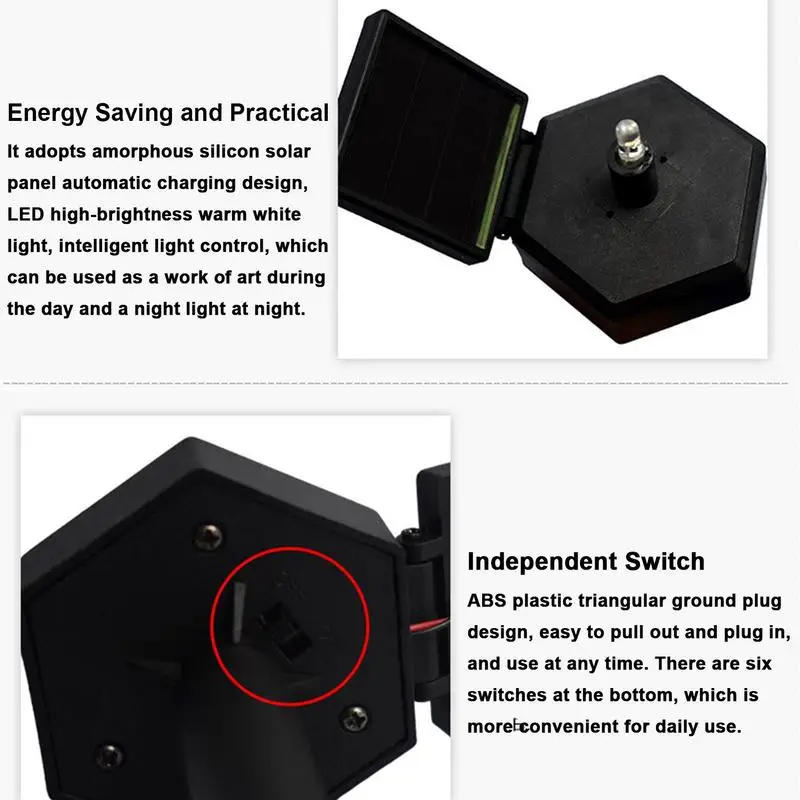 Energy Saving and Practical
It adopts amorphous silicon solar panel automatic charging design, LED high-brightness warm white light, intelligent light control, which can be used as a work of art during the day and a night light at night.

Independent Switch
ABS plastic triangular ground plug design, easy to pull out and plug in, and use at any time. There are six switches at the bottom, which is more convenient for daily use.