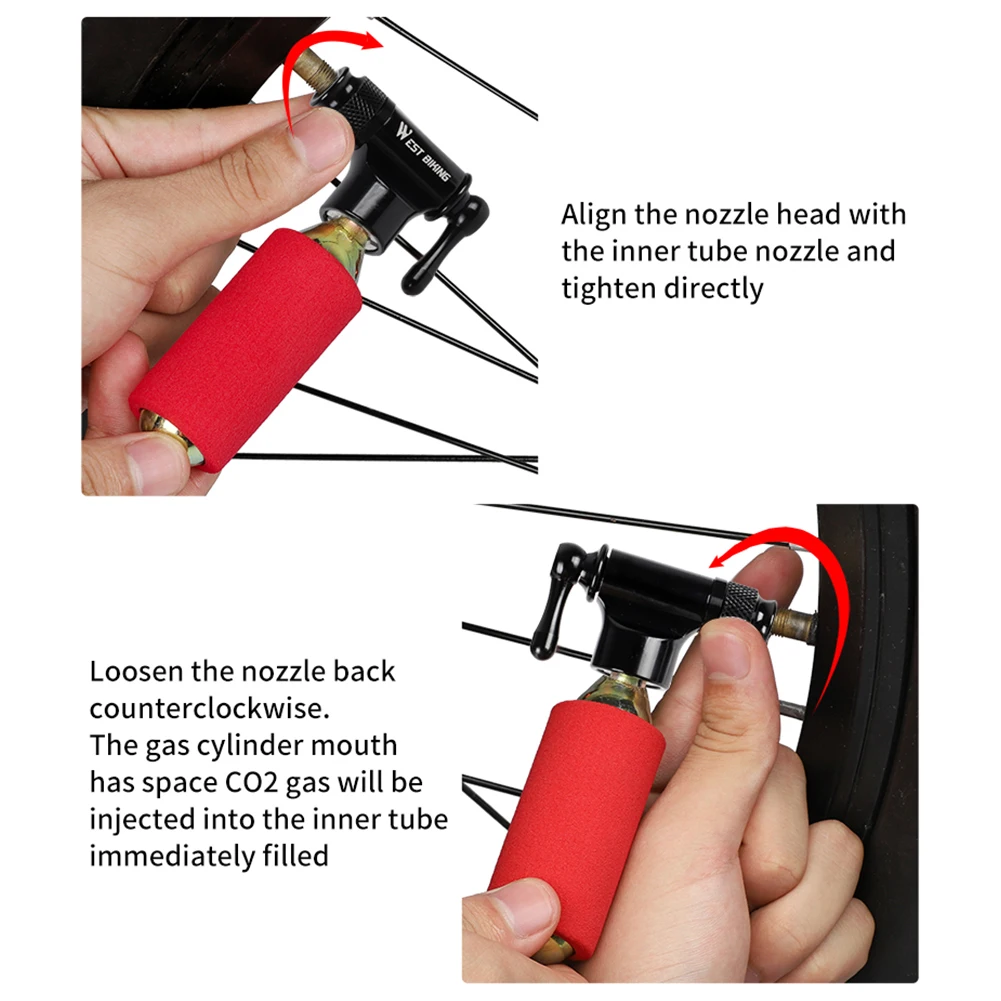 WEST BIKING

Align the nozzle head with the inner tube nozzle and tighten directly

Loosen the nozzle back counterclockwise.
The gas cylinder mouth has space CO2 gas will be injected into the inner tube immediately filled