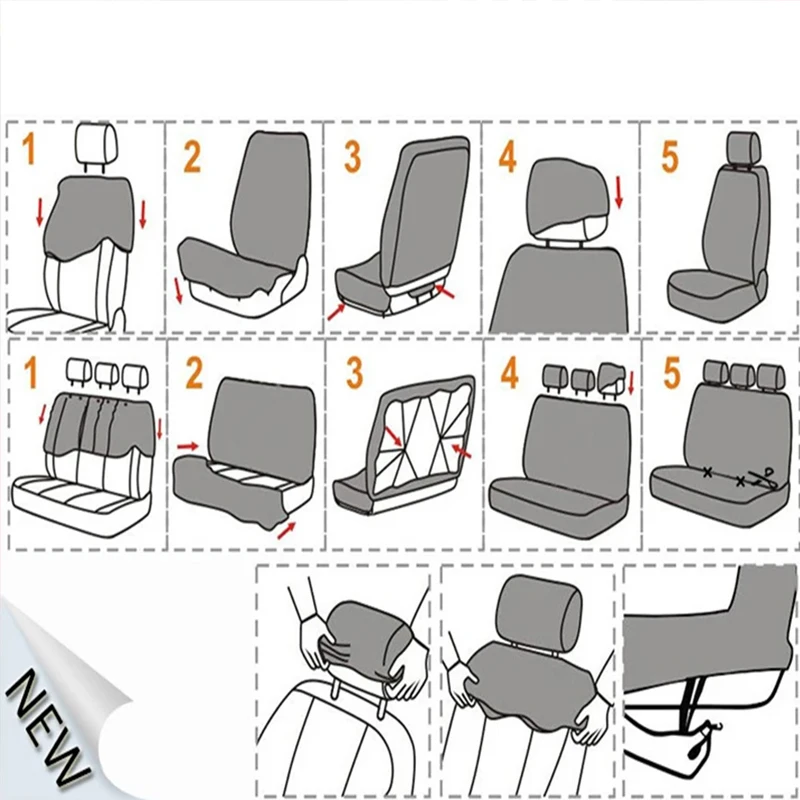 1 2 3 4 5

1 2 3 4 5

NEW