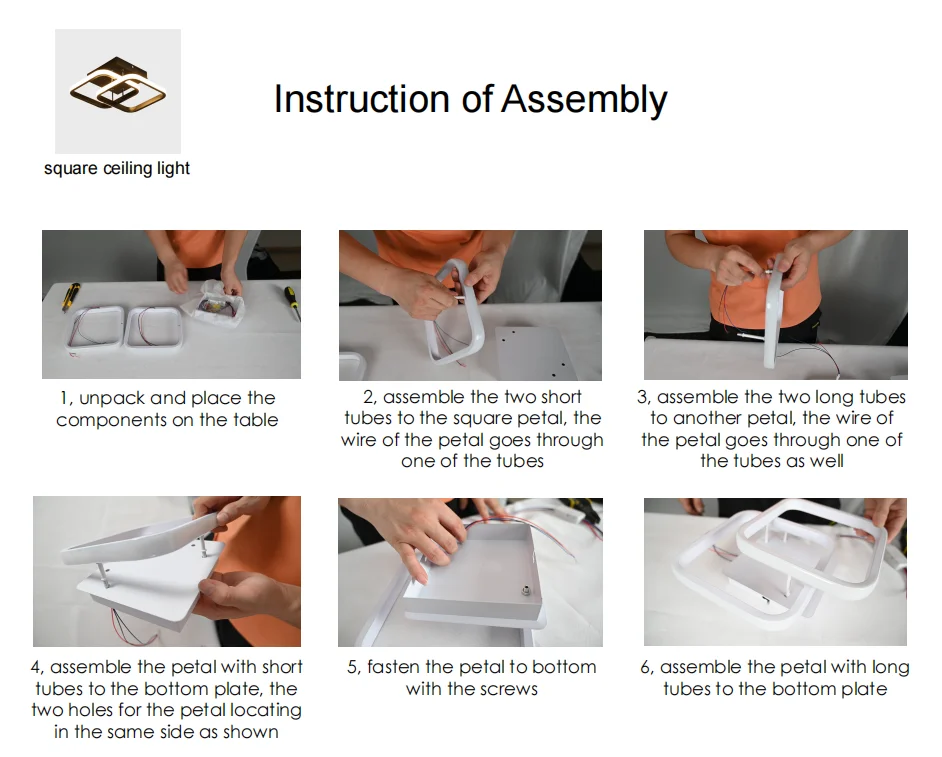 square ceiling light

Instruction of Assembly

1, unpack and place the components on the table

2, assemble the two short tubes to the square petal, the wire of the petal goes through one of the tubes

3, assemble the two long tubes to another petal, the wire of the petal goes through one of the tubes as well

4, assemble the petal with short tubes to the bottom plate, the two holes for the petal locating in the same side as shown

5, fasten the petal to bottom with the screws

6, assemble the petal with long tubes to the bottom plate