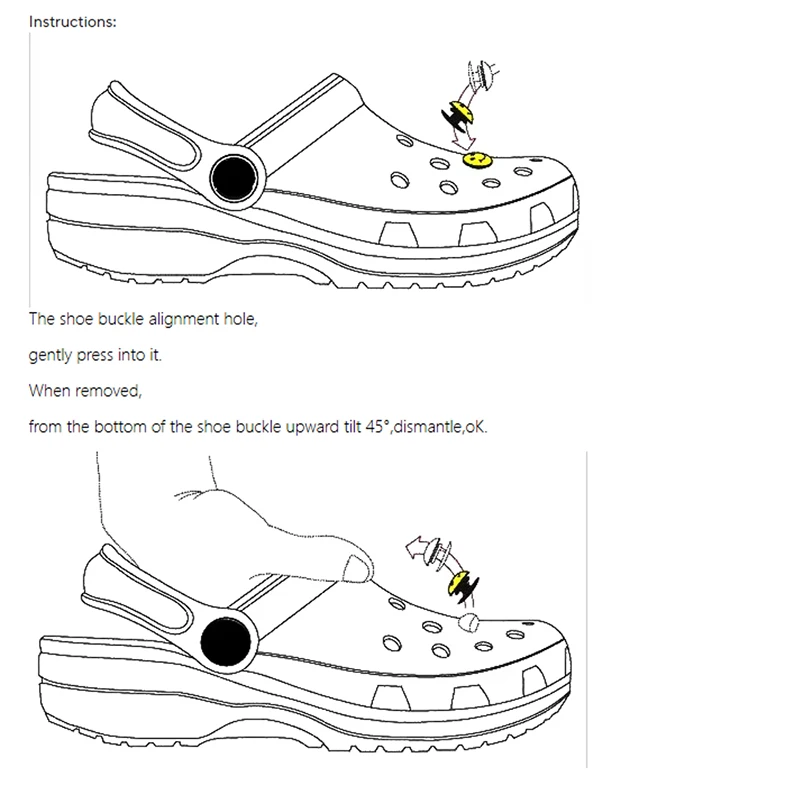 Instructions:

The shoe buckle alignment hole,

gently press into it.

When removed,

from the bottom of the shoe buckle upward tilt 45°,dismantle,oK.