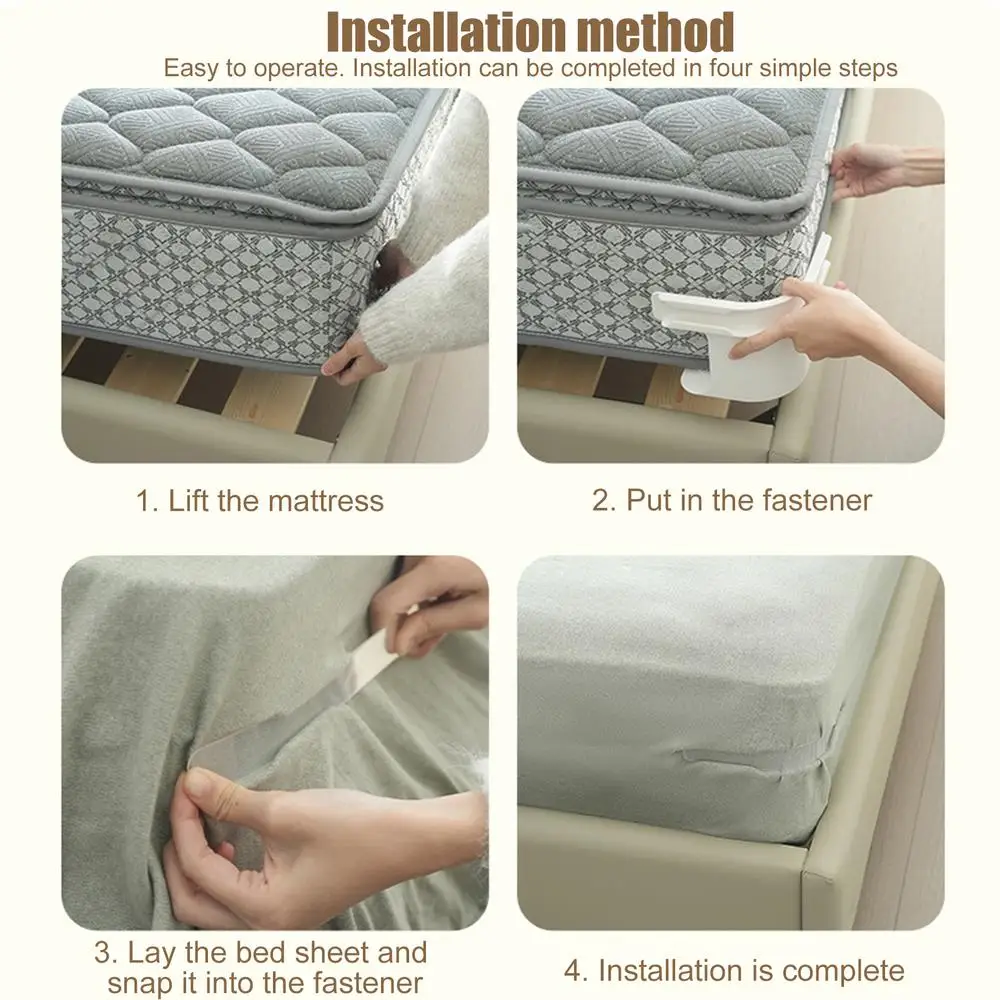 Installation method
Easy to operate. Installation can be completed in four simple steps

1. Lift the mattress

2. Put in the fastener

3. Lay the bed sheet and snap it into the fastener

4. Installation is complete