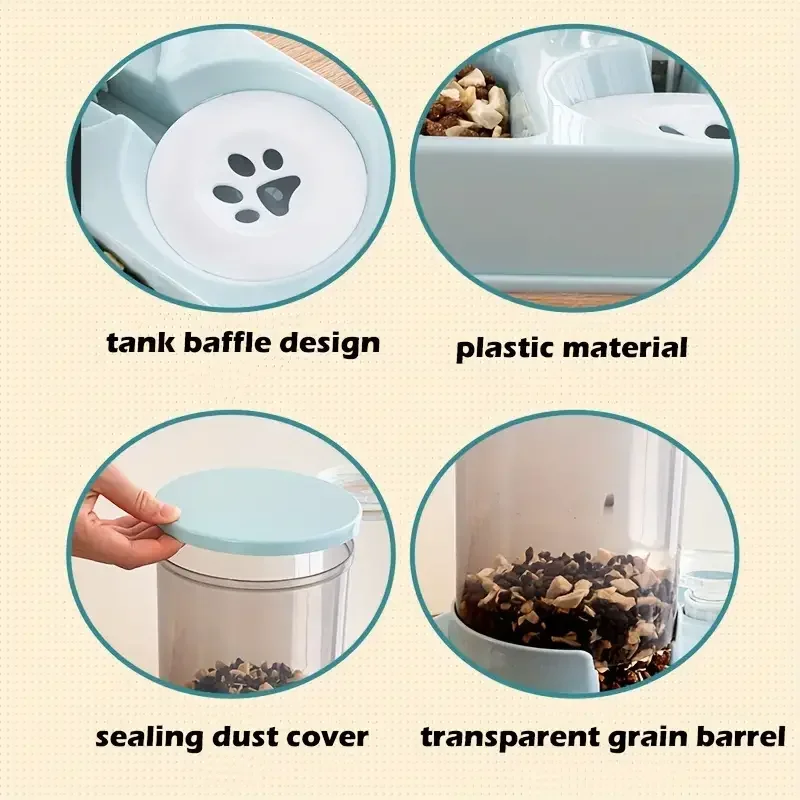 tank baffle design

plastic material

sealing dust cover

transparent grain barrel