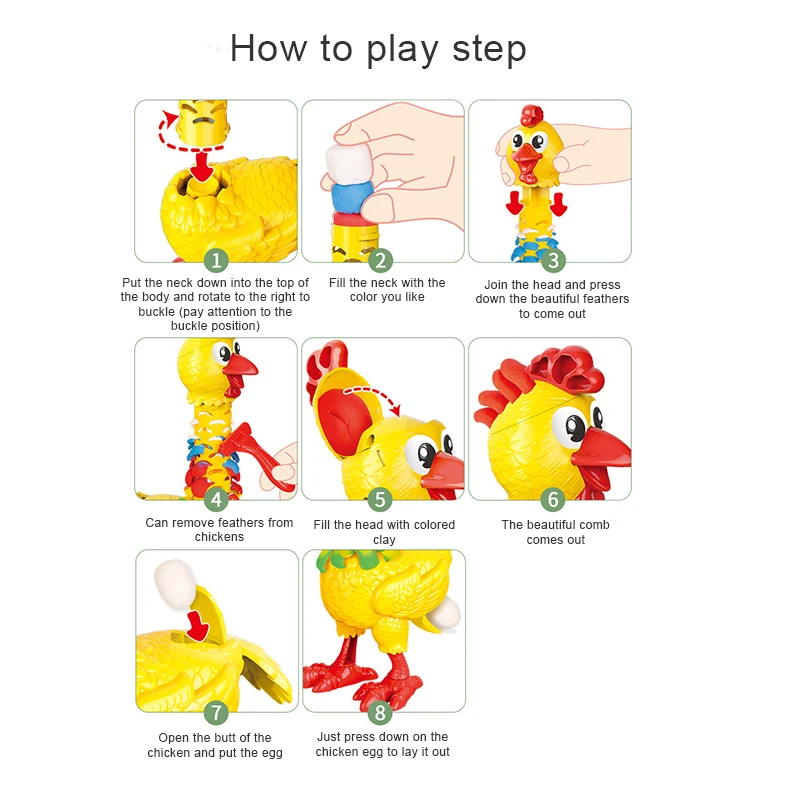 How to play step

1
Put the neck down into the top of the body and rotate to the right to buckle (pay attention to the buckle position)

2
Fill the neck with the color you like

3
Join the head and press down the beautiful feathers to come out

4
Can remove feathers from chickens

5
Fill the head with colored clay

6
The beautiful comb comes out

7
Open the butt of the chicken and put the egg

8
Just press down on the chicken egg to lay it out