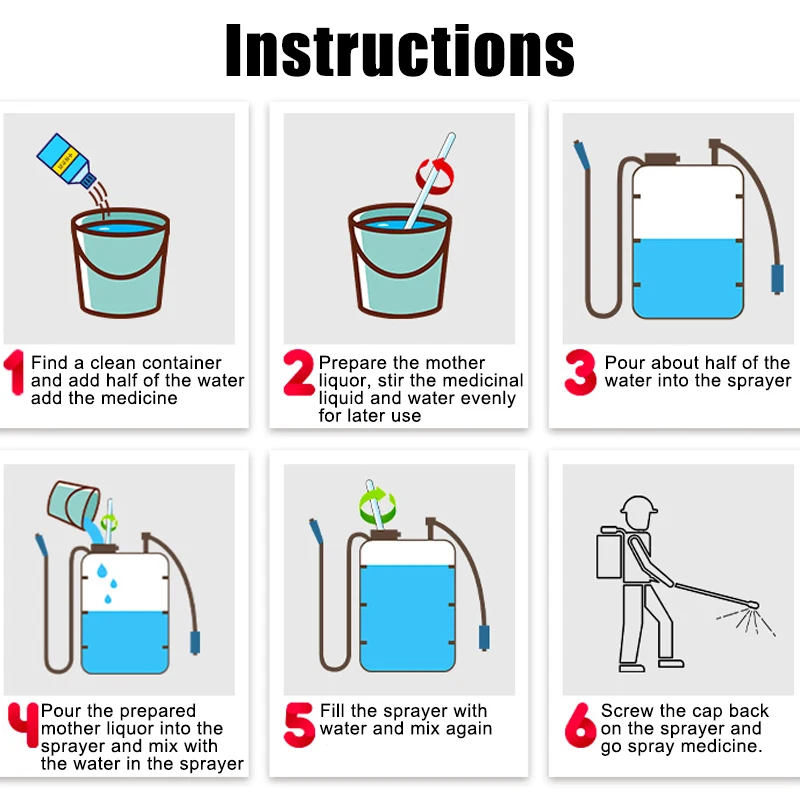 Instructions

1 Find a clean container and add half of the water add the medicine

2 Prepare the mother liquor, stir the medicinal liquid and water evenly for later use

3 Pour about half of the water into the sprayer

4 Pour the prepared mother liquor into the sprayer and mix with the water in the sprayer

5 Fill the sprayer with water and mix again

6 Screw the cap back on the sprayer and go spray medicine.