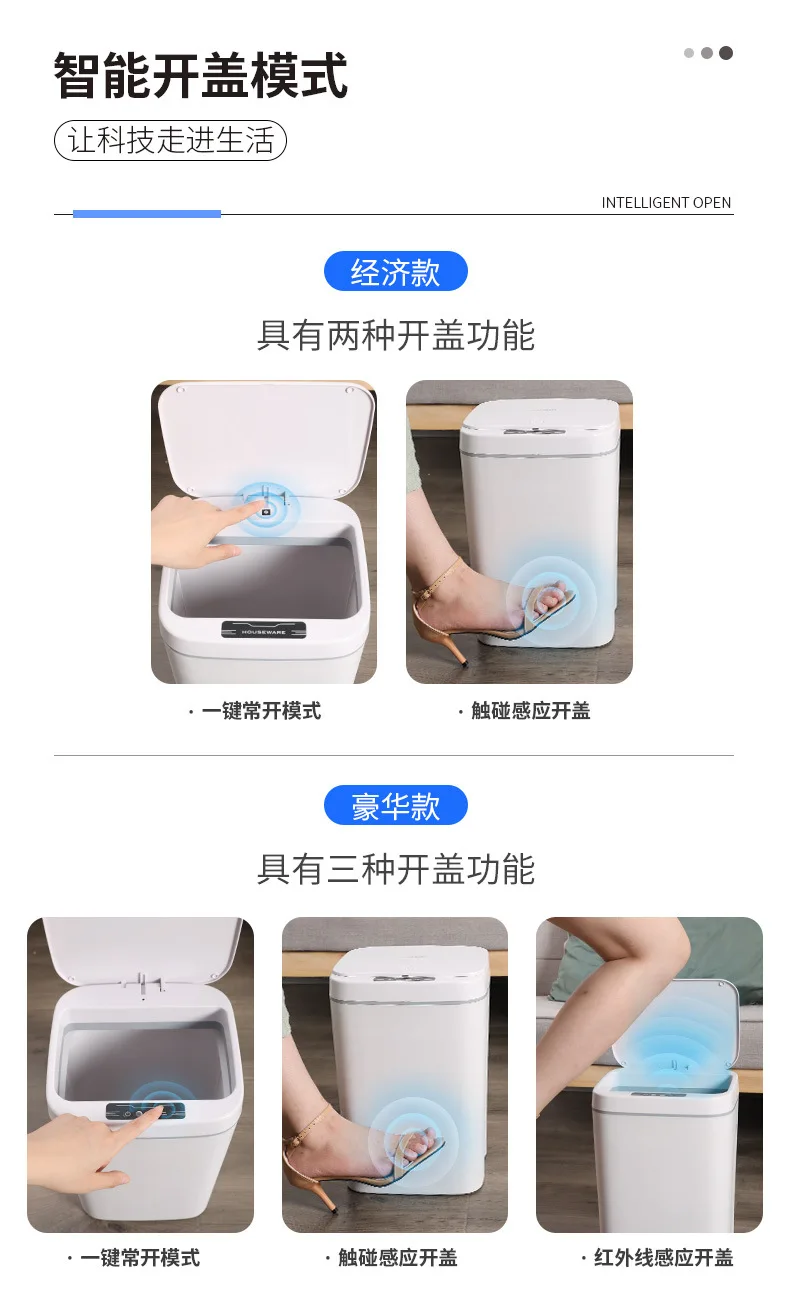 智能开盖模式

让科技走进生活

INTELLIGENT OPEN

经济款

具有两种开盖功能

HOUSEWARE

· 一键常开模式

· 触碰感应开盖

豪华款

具有三种开盖功能

· 一键常开模式

· 触碰感应开盖

· 红外线感应开盖