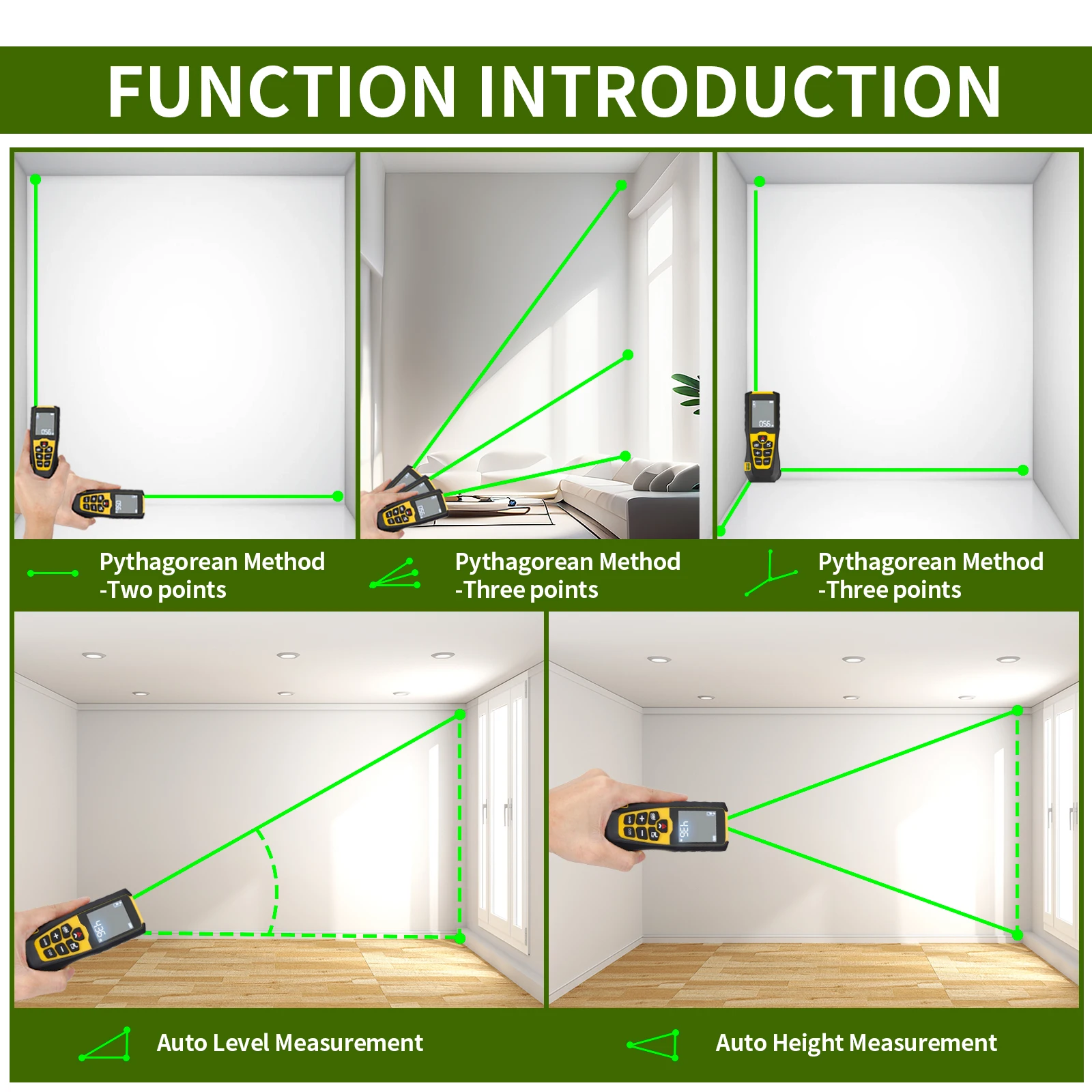 FUNCTION INTRODUCTION

Pythagorean Method
-Two points

Pythagorean Method
-Three points

Pythagorean Method
-Three points

Auto Level Measurement

Auto Height Measurement