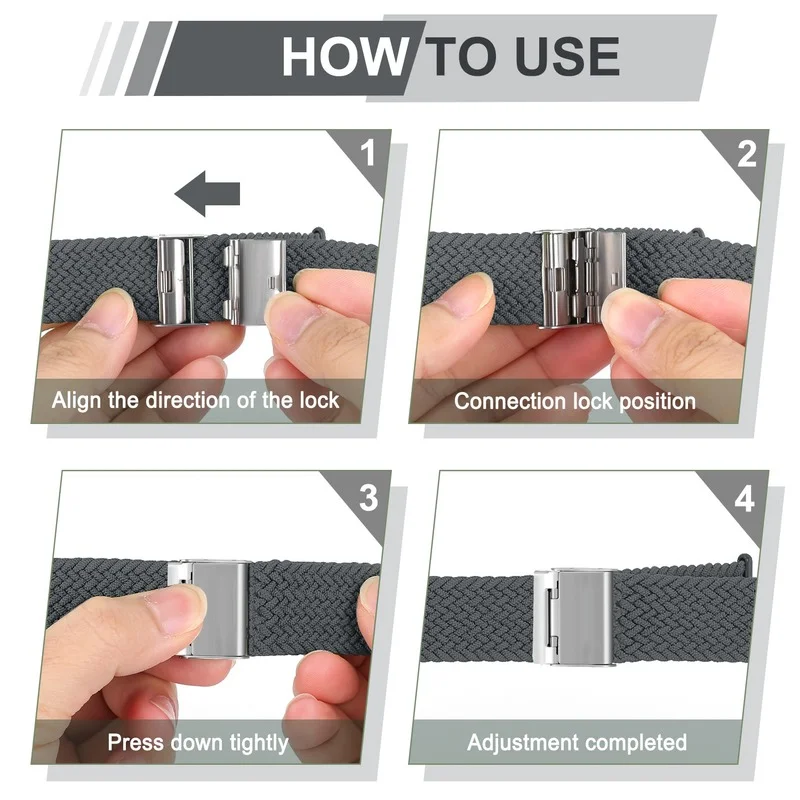 HOW TO USE

1

Align the direction of the lock

2

Connection lock position

3

Press down tightly

4

Adjustment completed