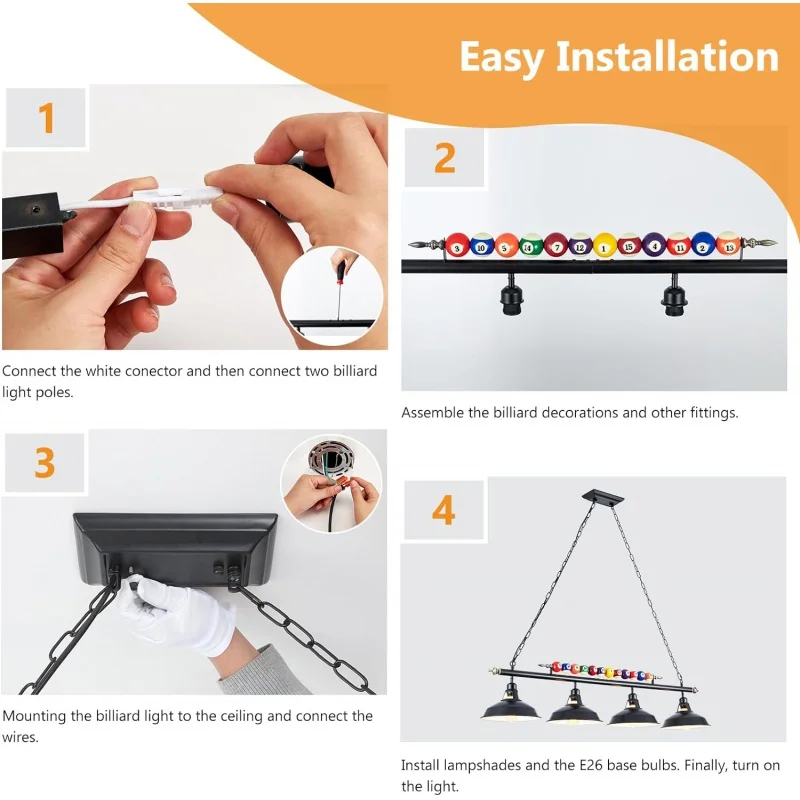 Easy Installation

1

Connect the white conector and then connect two billiard light poles.

2

3 10 5 14 7 12 1 15 4 11 2 13

Assemble the billiard decorations and other fittings.

3

Mounting the billiard light to the ceiling and connect the wires.

4

Install lampshades and the E26 base bulbs. Finally, turn on the light.