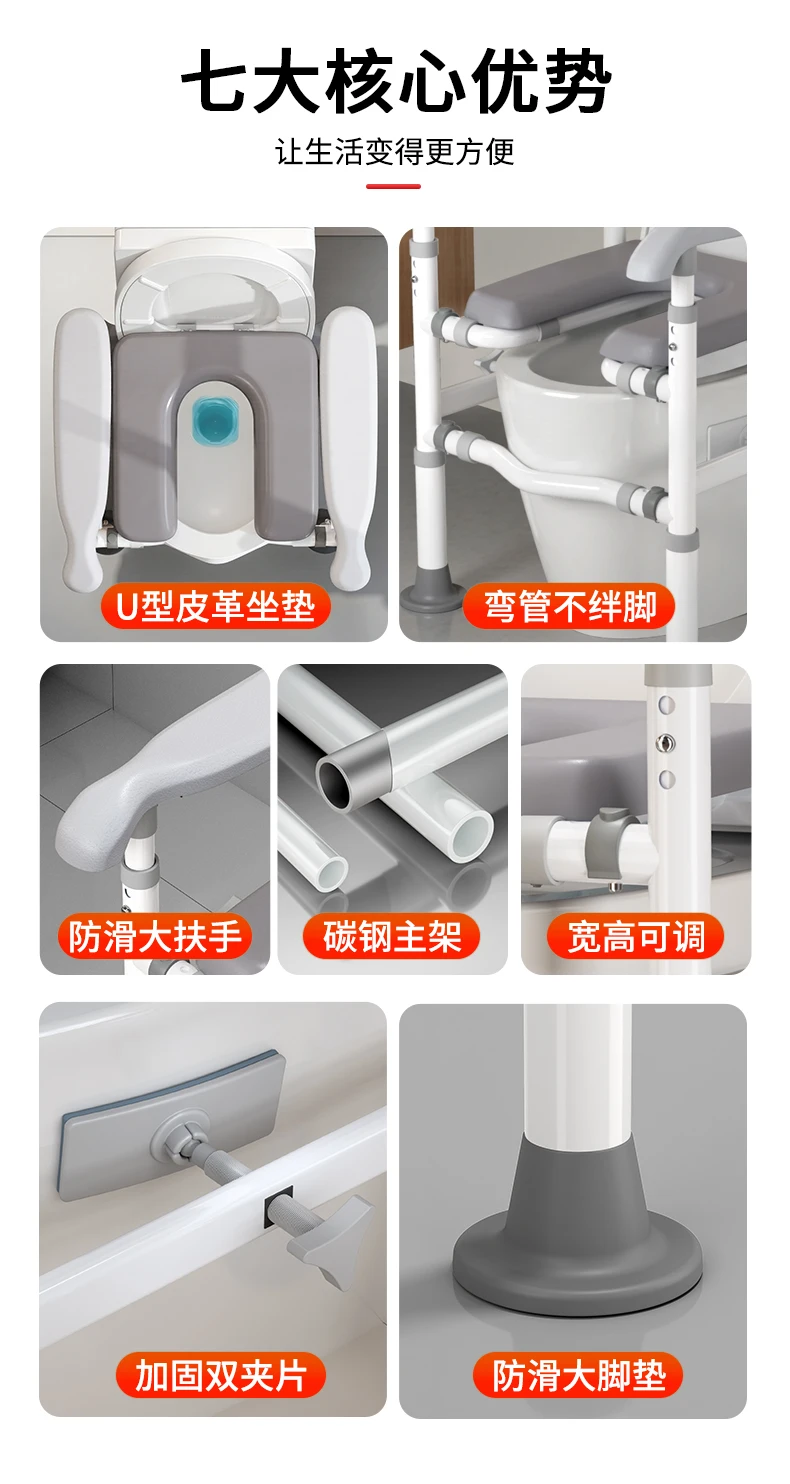 七大核心优势

让生活变得更方便

U型皮革坐垫

弯管不绊脚

防滑大扶手

碳钢主架

宽高可调

加固双夹片

防滑大脚垫