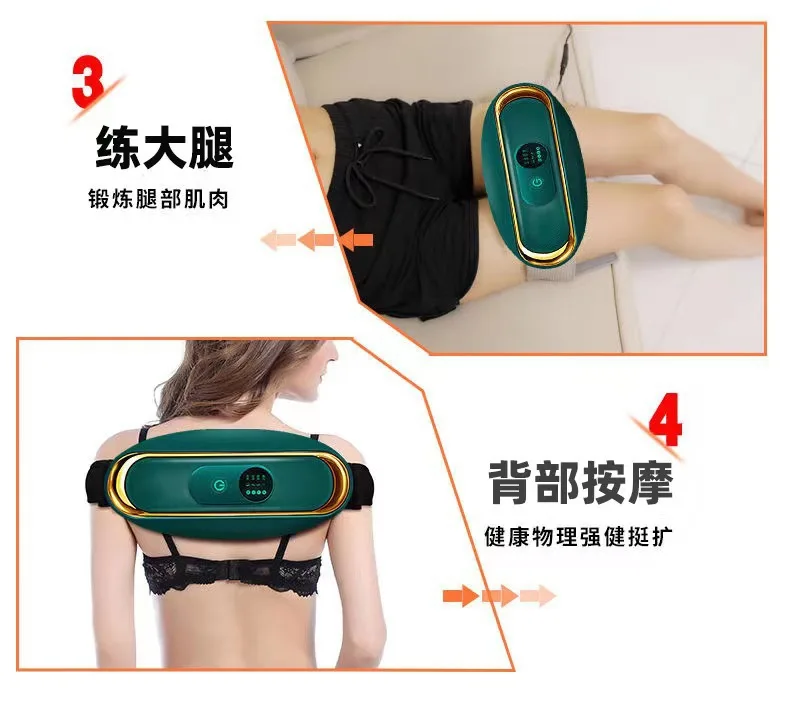 3
练大腿
锻炼腿部肌肉

4
背部按摩
健康物理强健挺扩