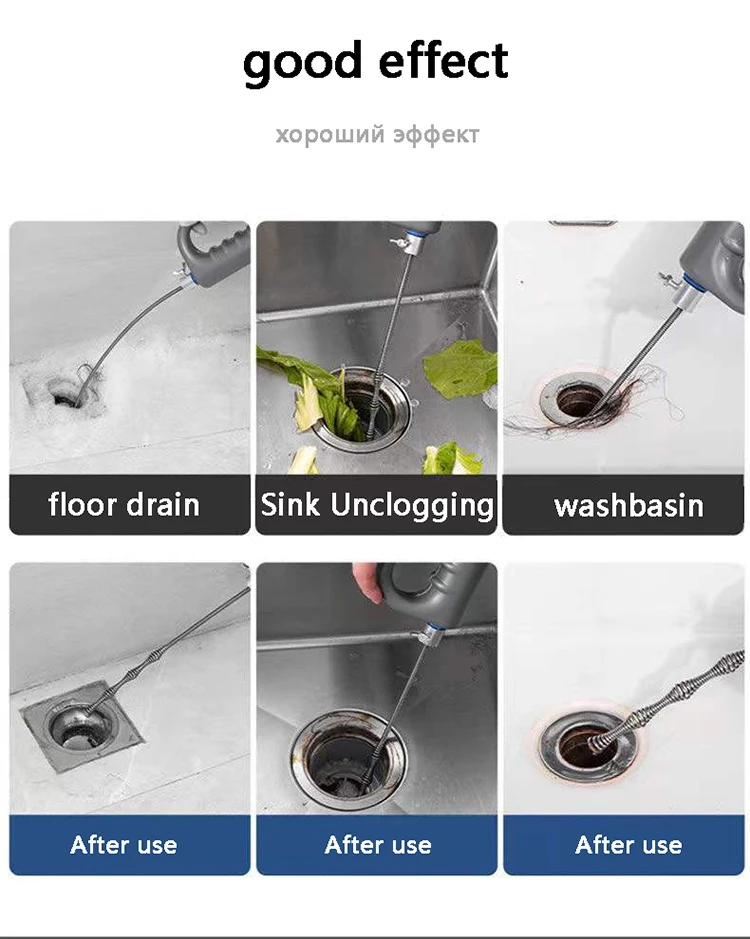 good effect

хороший эффект

floor drain

Sink Unclogging

washbasin

After use

After use

After use