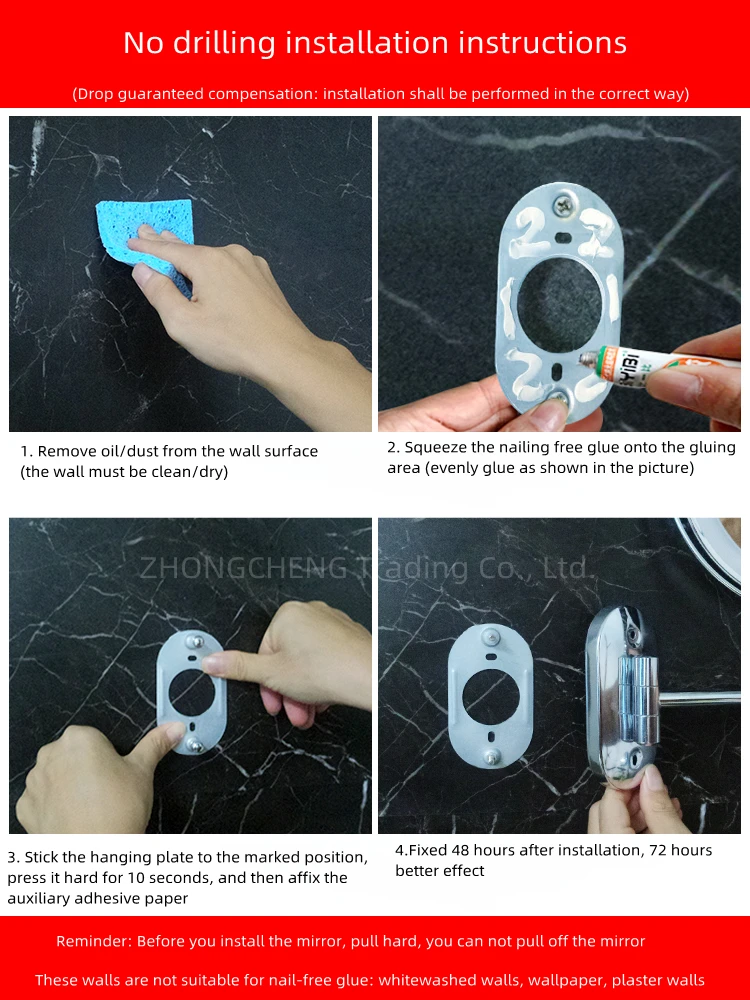 No drilling installation instructions

(Drop guaranteed compensation: installation shall be performed in the correct way)

1. Remove oil/dust from the wall surface (the wall must be clean/dry)

2. Squeeze the nailing free glue onto the gluing area (evenly glue as shown in the picture)

ZHONGCHENG Trading Co., Ltd.

3. Stick the hanging plate to the marked position, press it hard for 10 seconds, and then affix the auxiliary adhesive paper

4.Fixed 48 hours after installation, 72 hours better effect

Reminder: Before you install the mirror, pull hard, you can not pull off the mirror

These walls are not suitable for nail-free glue: whitewashed walls, wallpaper, plaster walls