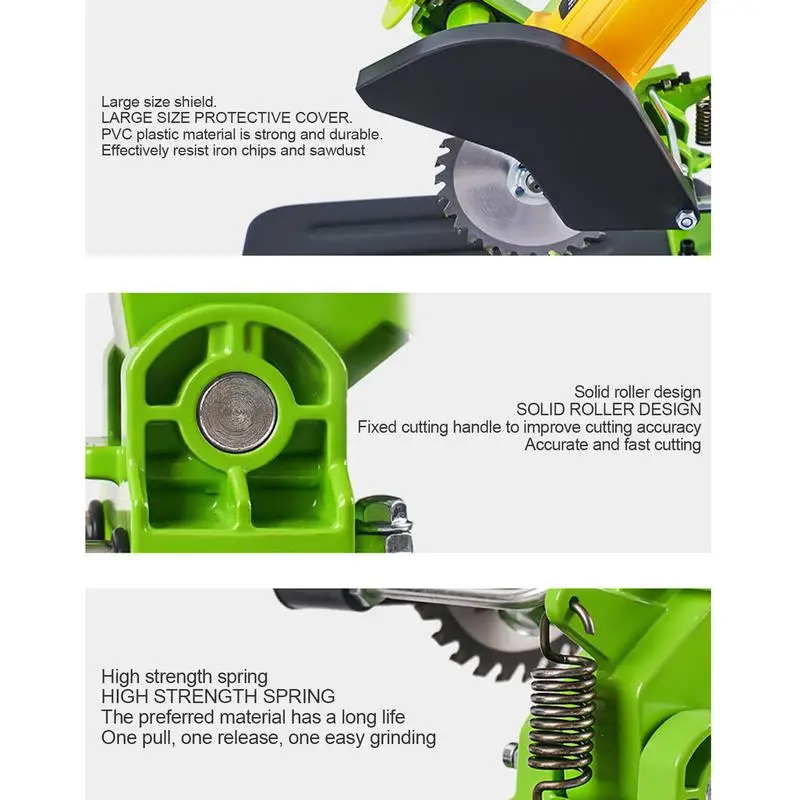 Large size shield.
LARGE SIZE PROTECTIVE COVER.
PVC plastic material is strong and durable.
Effectively resist iron chips and sawdust

Solid roller design
SOLID ROLLER DESIGN
Fixed cutting handle to improve cutting accuracy
Accurate and fast cutting

High strength spring
HIGH STRENGTH SPRING
The preferred material has a long life
One pull, one release, one easy grinding