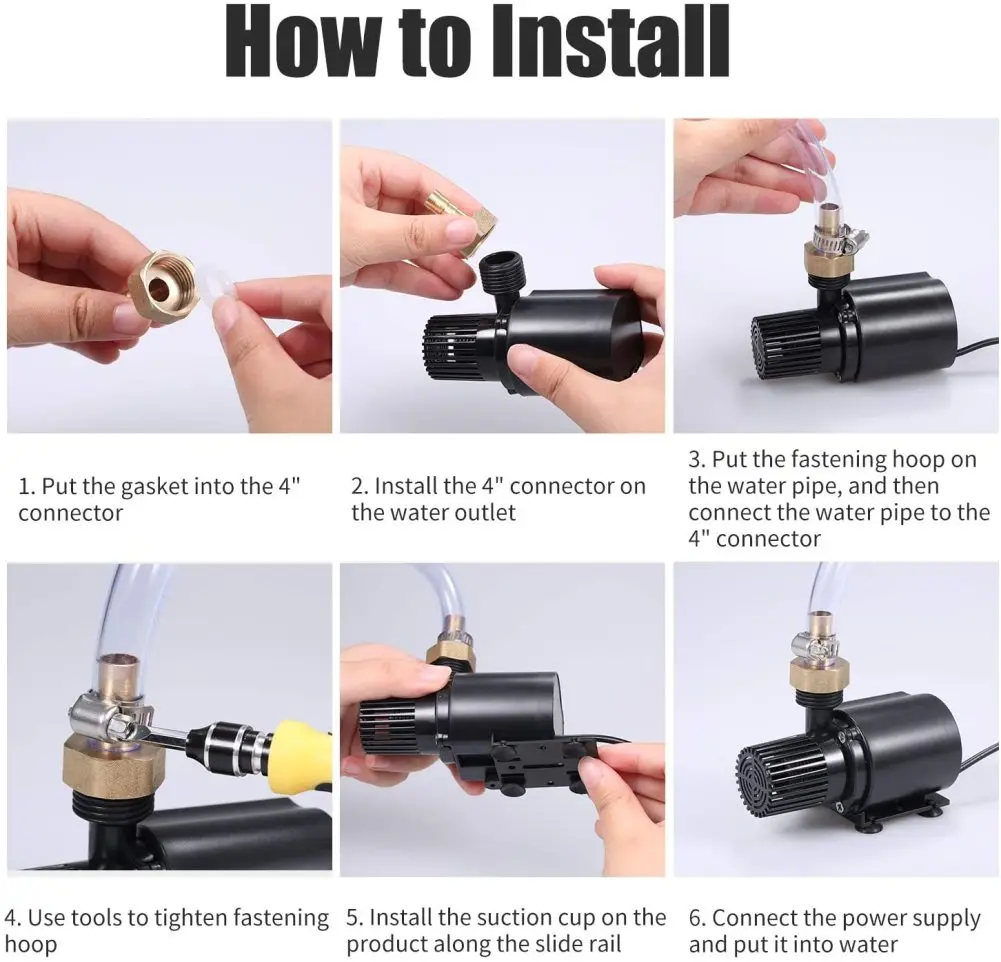 How to Install

1. Put the gasket into the 4" connector

2. Install the 4" connector on the water outlet

3. Put the fastening hoop on the water pipe, and then connect the water pipe to the 4" connector

4. Use tools to tighten fastening hoop

5. Install the suction cup on the product along the slide rail

6. Connect the power supply and put it into water