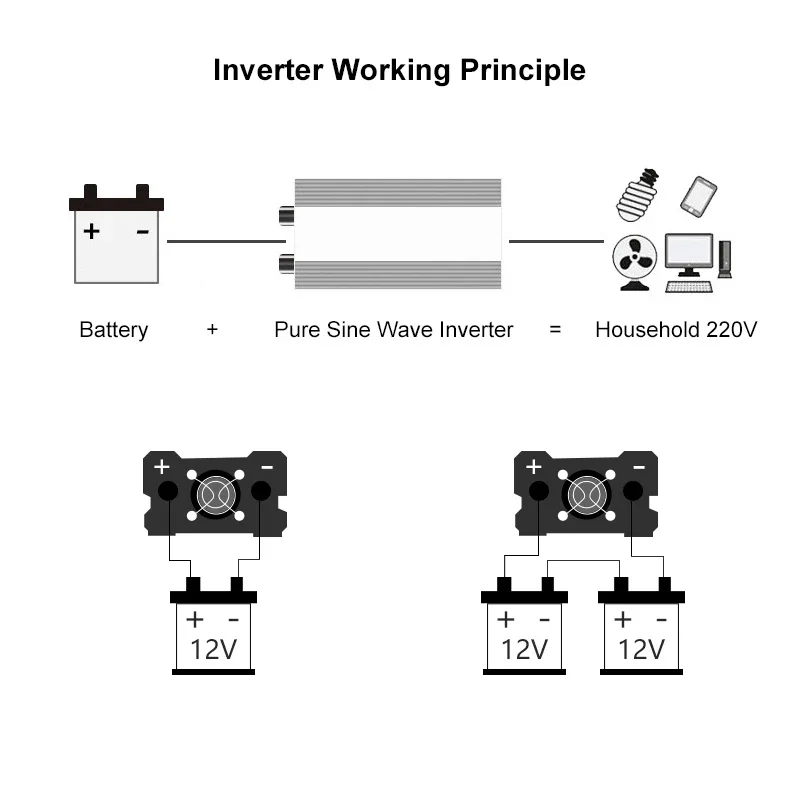 Inverter Working Principle

+ -

Battery + Pure Sine Wave Inverter = Household 220V

+ -

+ -
12V

+ -

+ -
12V

+ -
12V