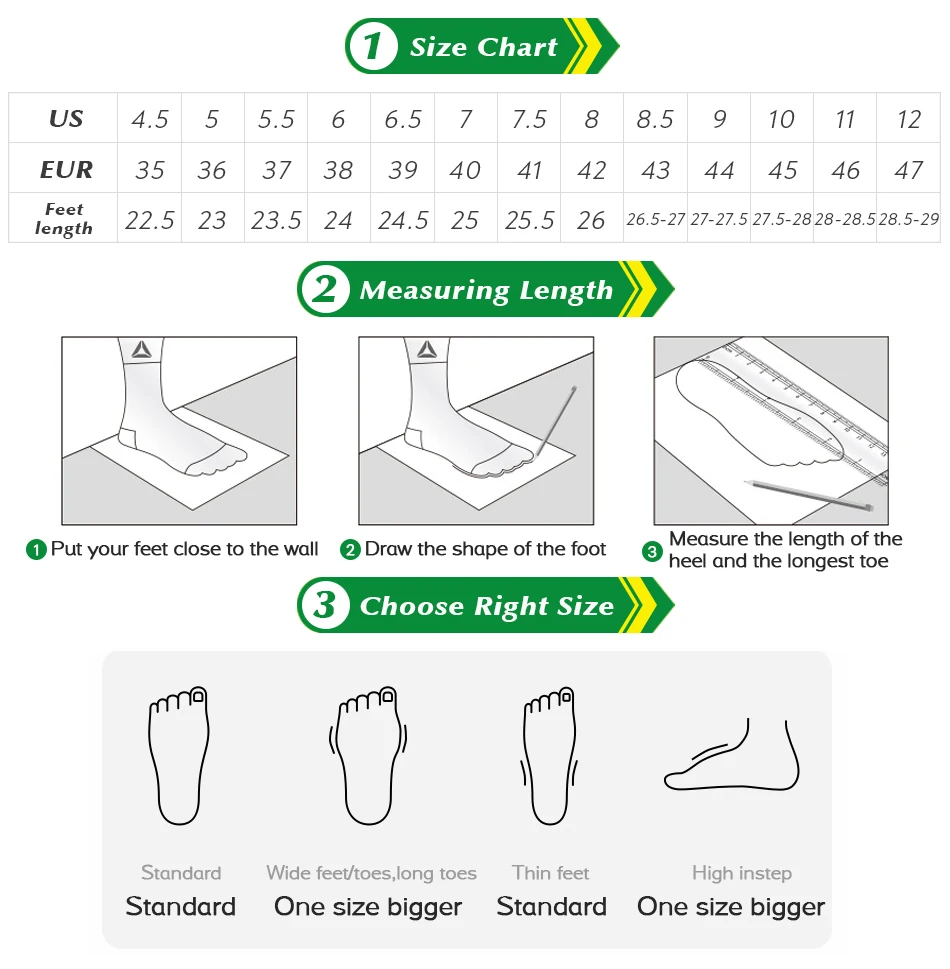 1 Size Chart

| US | 4.5 | 5 | 5.5 | 6 | 6.5 | 7 | 7.5 | 8 | 8.5 | 9 | 10 | 11 | 12 |
|---|---|---|---|---|---|---|---|---|---|---|---|---|---|
| EUR | 35 | 36 | 37 | 38 | 39 | 40 | 41 | 42 | 43 | 44 | 45 | 46 | 47 |
| Feet length | 22.5 | 23 | 23.5 | 24 | 24.5 | 25 | 25.5 | 26 | 26.5-27 | 27-27.5 | 27.5-28 | 28-28.5 | 28.5-29 |

2 Measuring Length

1 Put your feet close to the wall
2 Draw the shape of the foot
3 Measure the length of the heel and the longest toe

3 Choose Right Size

Standard
Standard

Wide feet/toes,long toes
One size bigger

Thin feet
Standard

High instep
One size bigger