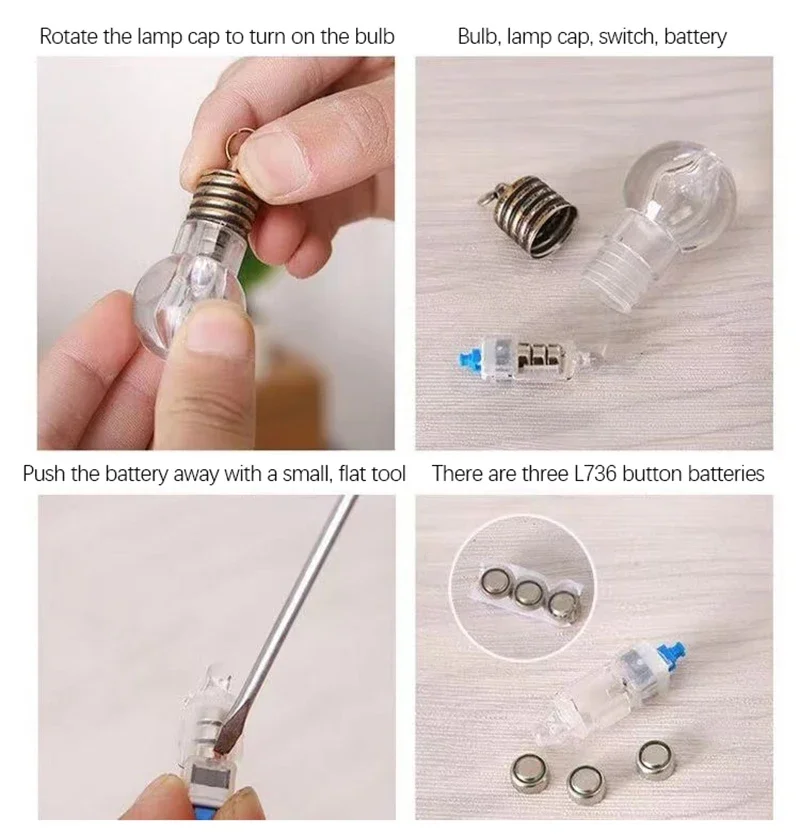 Rotate the lamp cap to turn on the bulb

Bulb, lamp cap, switch, battery

Push the battery away with a small, flat tool

There are three L736 button batteries