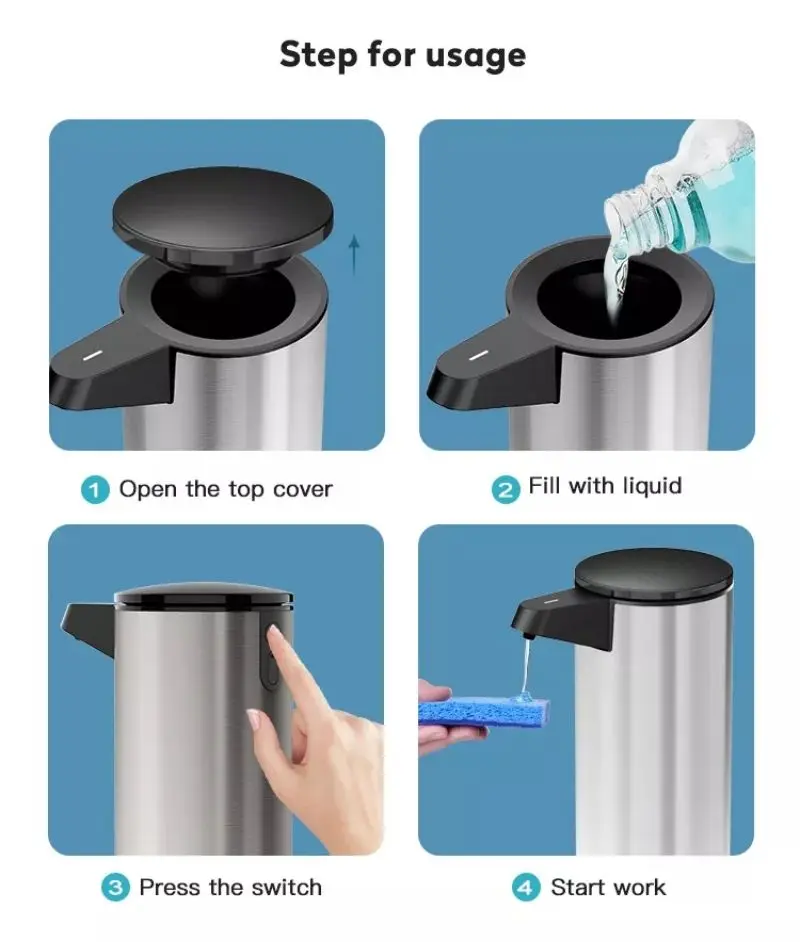 Step for usage

1 Open the top cover

2 Fill with liquid

3 Press the switch

4 Start work