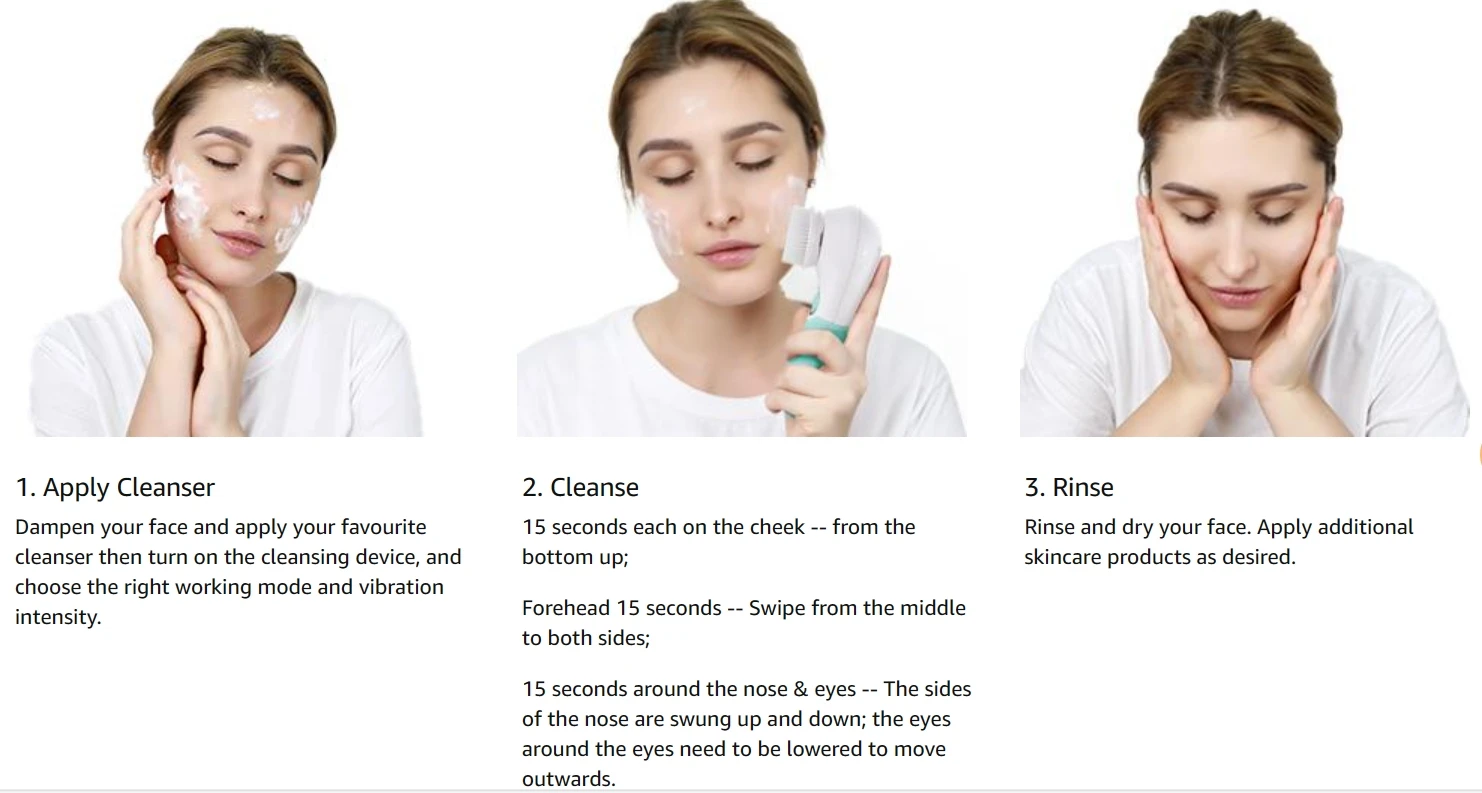 1. Apply Cleanser
Dampen your face and apply your favourite cleanser then turn on the cleansing device, and choose the right working mode and vibration intensity.

2. Cleanse
15 seconds each on the cheek -- from the bottom up;

Forehead 15 seconds -- Swipe from the middle to both sides;

15 seconds around the nose & eyes -- The sides of the nose are swung up and down; the eyes around the eyes need to be lowered to move outwards.

3. Rinse
Rinse and dry your face. Apply additional skincare products as desired.