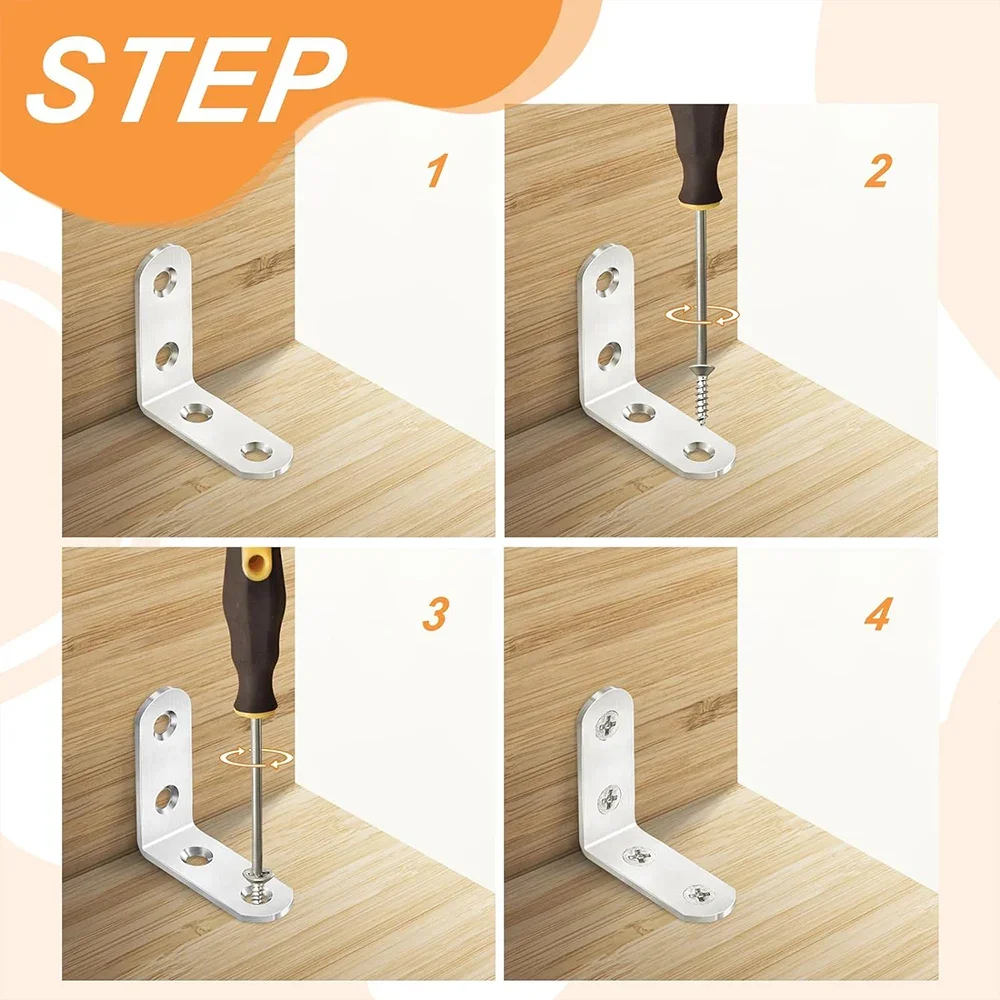 STEP

1

2

3

4