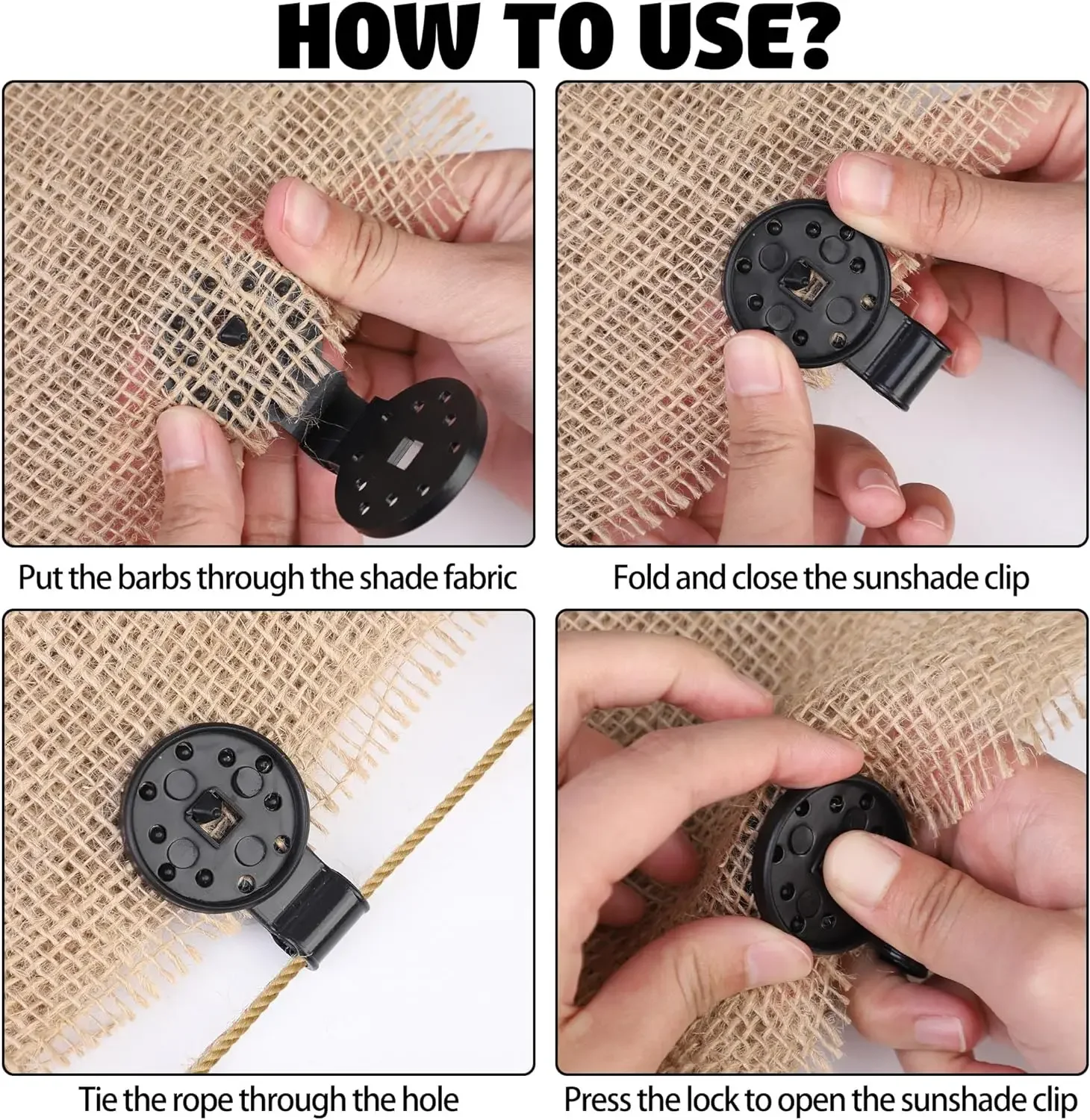 HOW TO USE?

Put the barbs through the shade fabric

Fold and close the sunshade clip

Tie the rope through the hole

Press the lock to open the sunshade clip