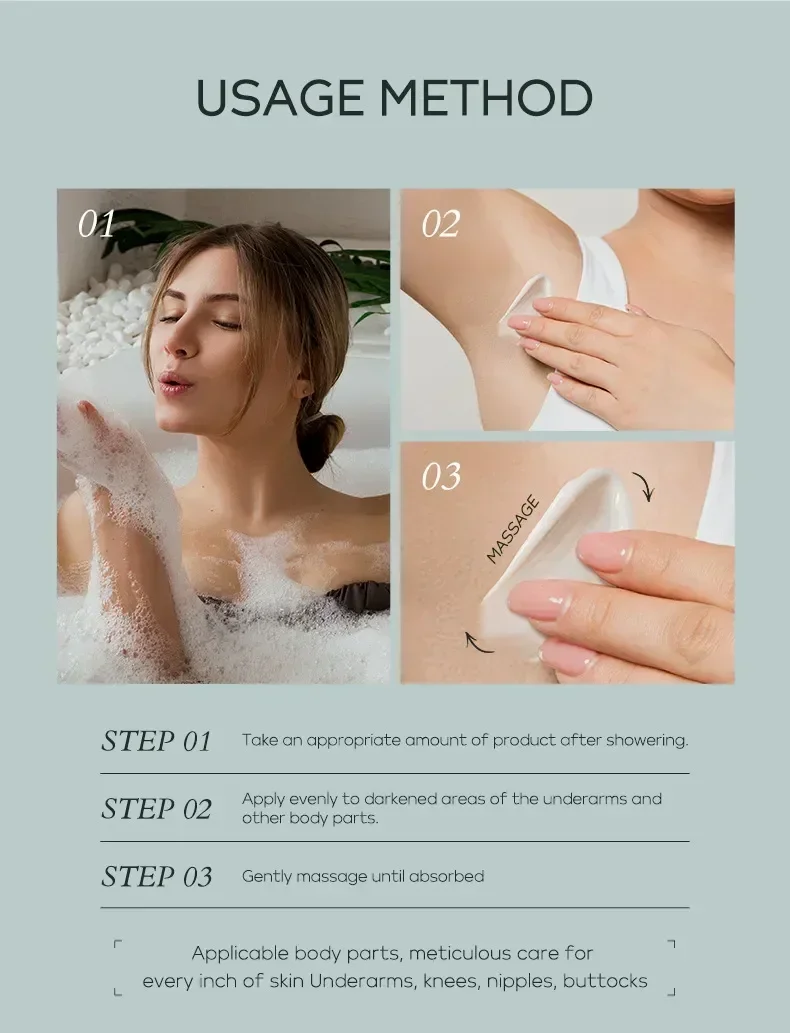 USAGE METHOD

01

02

03

MASSAGE

STEP 01 Take an appropriate amount of product after showering.

STEP 02 Apply evenly to darkened areas of the underarms and other body parts.

STEP 03 Gently massage until absorbed

Applicable body parts, meticulous care for every inch of skin Underarms, knees, nipples, buttocks