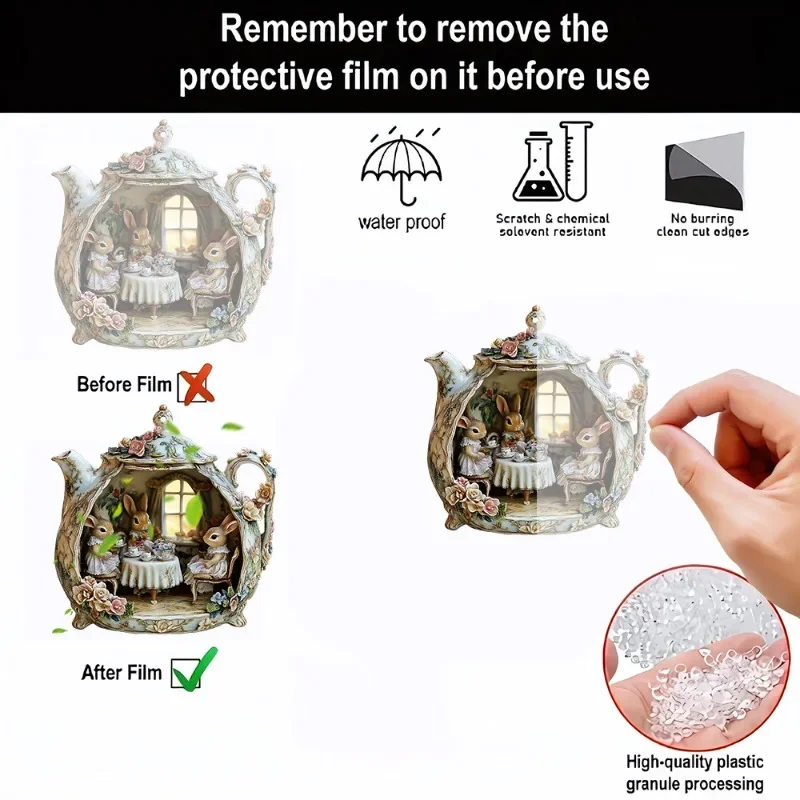 Remember to remove the protective film on it before use

water proof

Scratch & chemical solevent resistant

No burring clean cut edges

Before Film

After Film

High-quality plastic granule processing