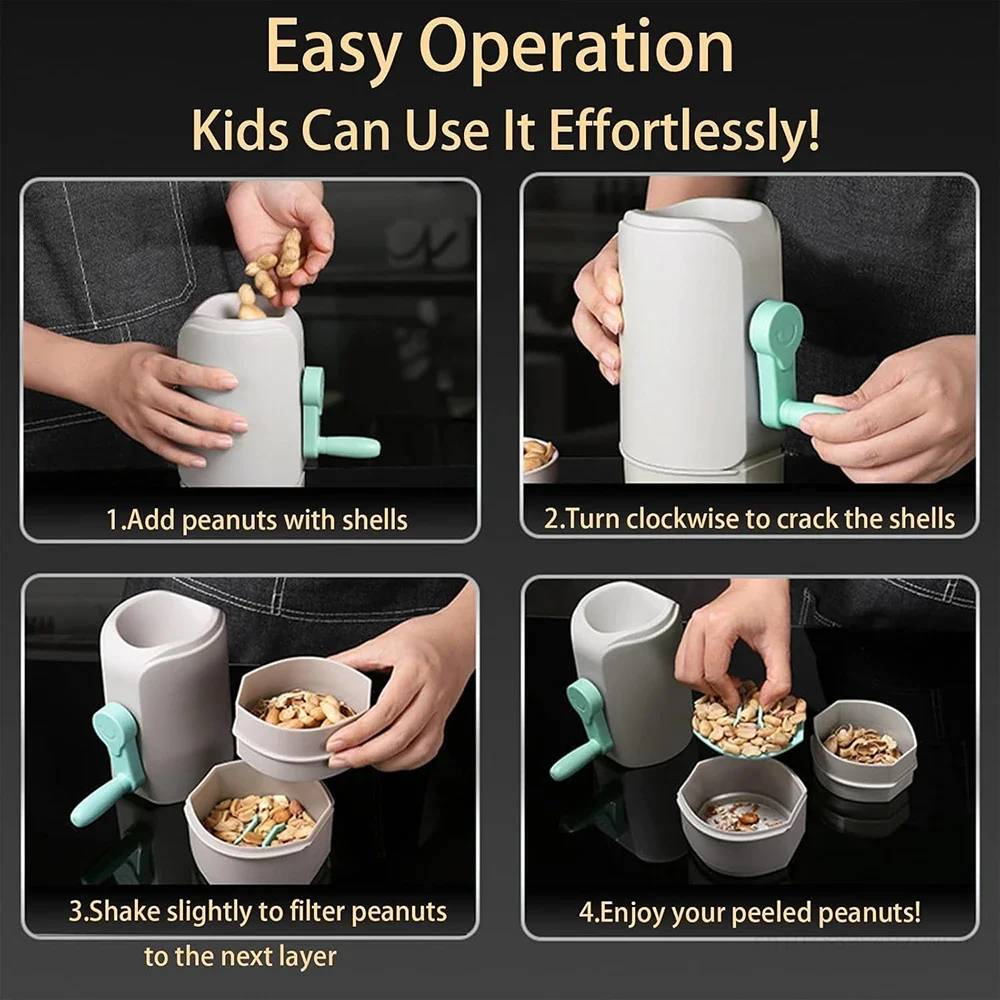 Easy Operation
Kids Can Use It Effortlessly!

1.Add peanuts with shells

2.Turn clockwise to crack the shells

3.Shake slightly to filter peanuts to the next layer

4.Enjoy your peeled peanuts!