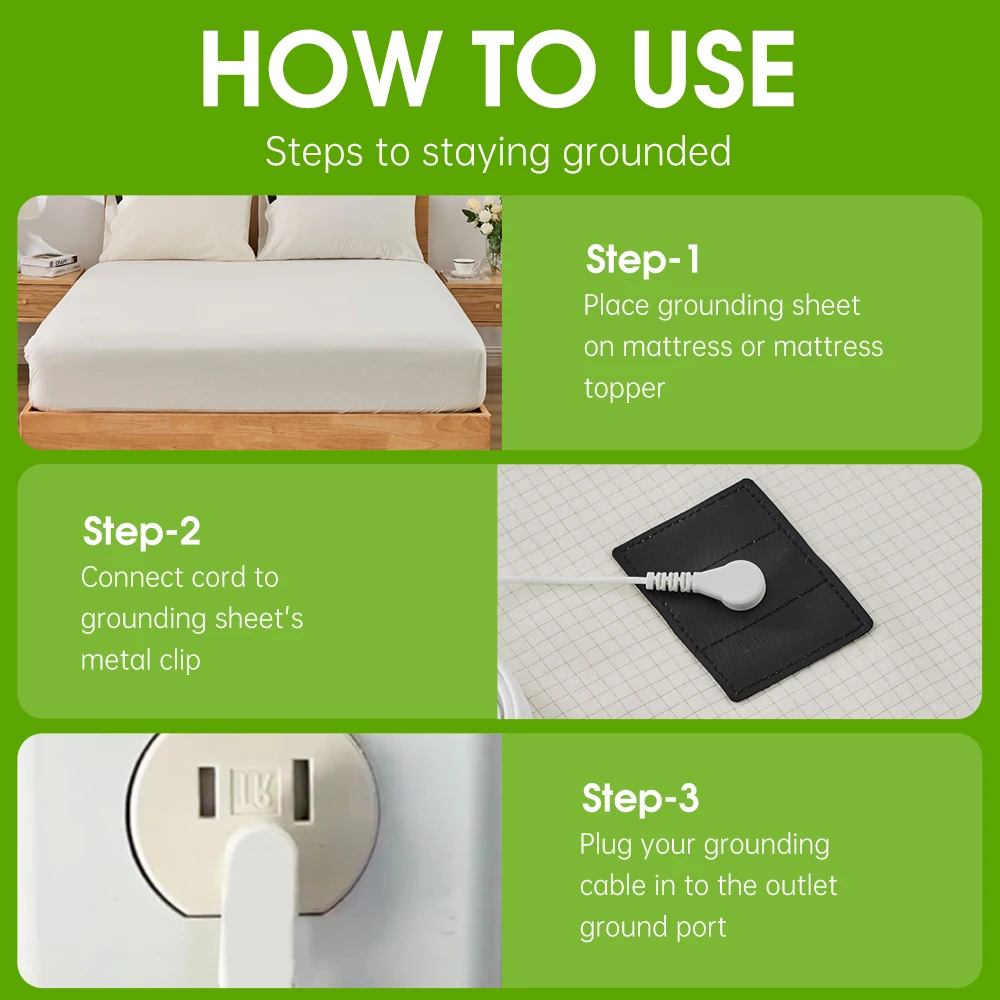 HOW TO USE

Steps to staying grounded

Step-1
Place grounding sheet on mattress or mattress topper

Step-2
Connect cord to grounding sheet's metal clip

Step-3
Plug your grounding cable in to the outlet ground port