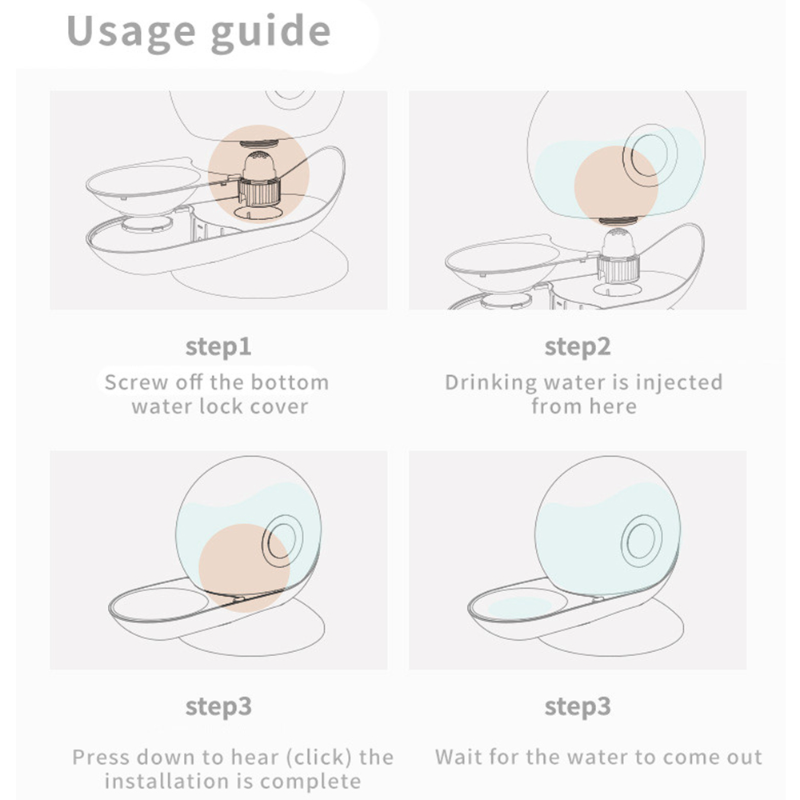 Usage guide

step1
Screw off the bottom water lock cover

step2
Drinking water is injected from here

step3
Press down to hear (click) the installation is complete

step3
Wait for the water to come out