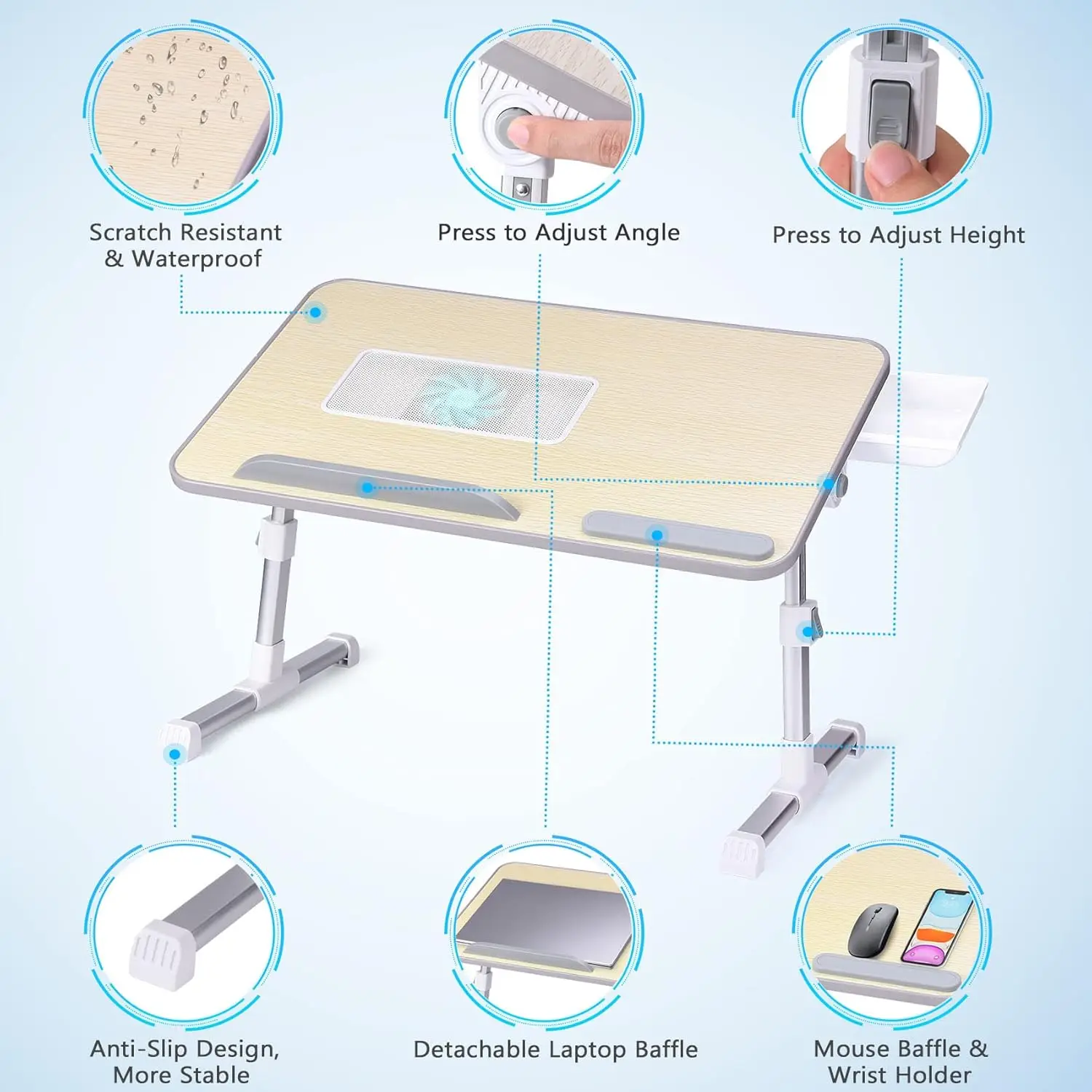 Scratch Resistant
& Waterproof

Press to Adjust Angle

Press to Adjust Height

Anti-Slip Design,
More Stable

Detachable Laptop Baffle

Mouse Baffle &
Wrist Holder