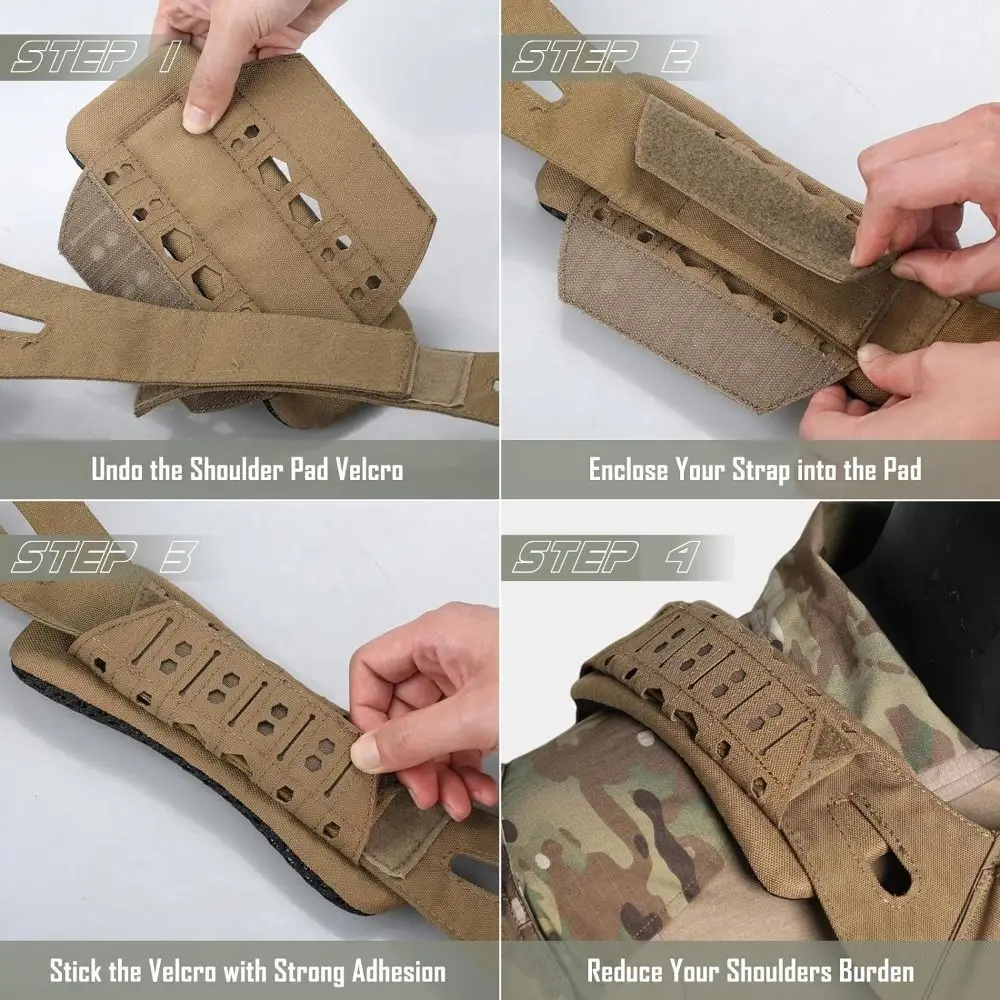 STEP 1

Undo the Shoulder Pad Velcro

STEP 2

Enclose Your Strap into the Pad

STEP 3

Stick the Velcro with Strong Adhesion

STEP 4

Reduce Your Shoulders Burden