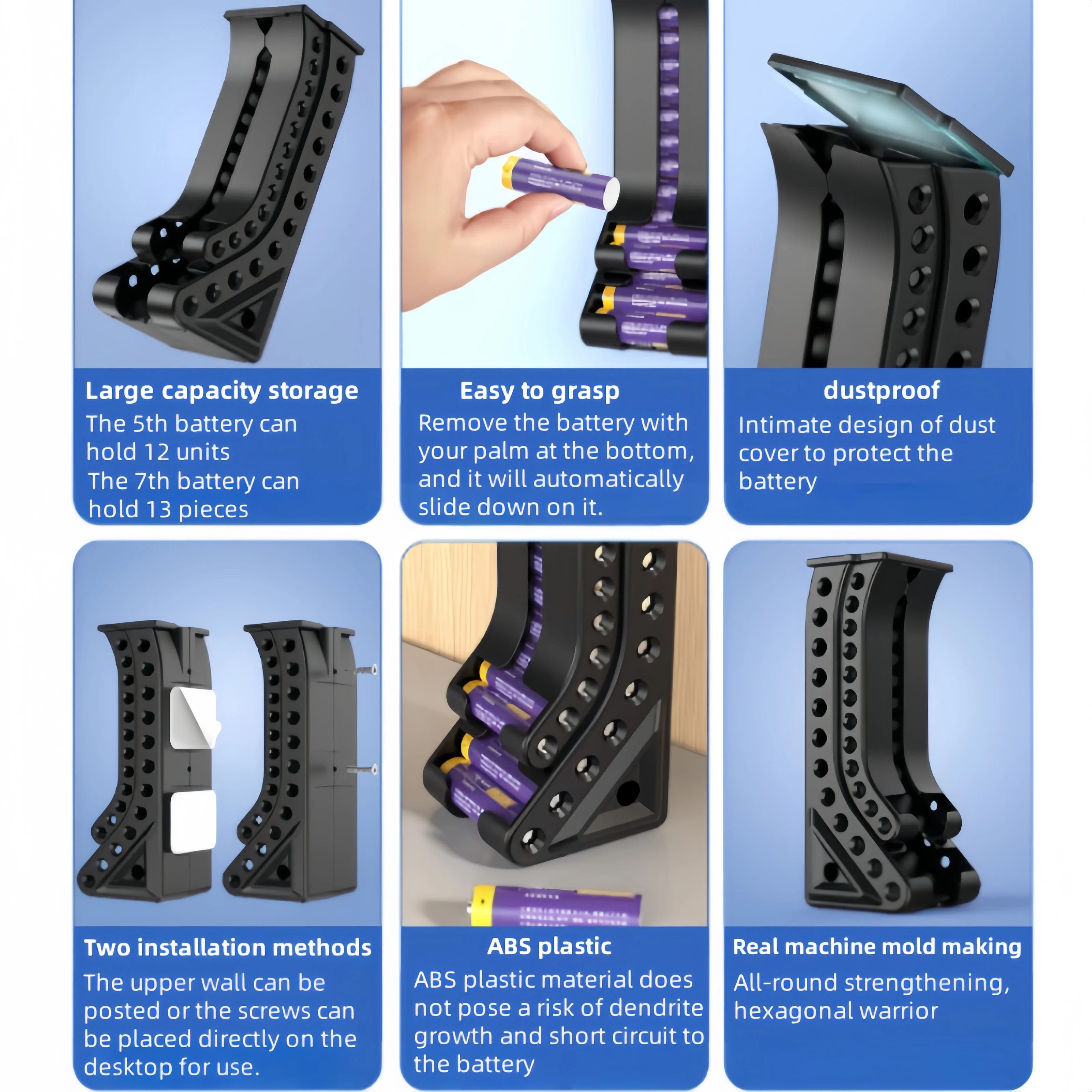 Large capacity storage
The 5th battery can hold 12 units
The 7th battery can hold 13 pieces

Easy to grasp
Remove the battery with your palm at the bottom, and it will automatically slide down on it.

dustproof
Intimate design of dust cover to protect the battery

Two installation methods
The upper wall can be posted or the screws can be placed directly on the desktop for use.

ABS plastic
ABS plastic material does not pose a risk of dendrite growth and short circuit to the battery

Real machine mold making
All-round strengthening, hexagonal warrior